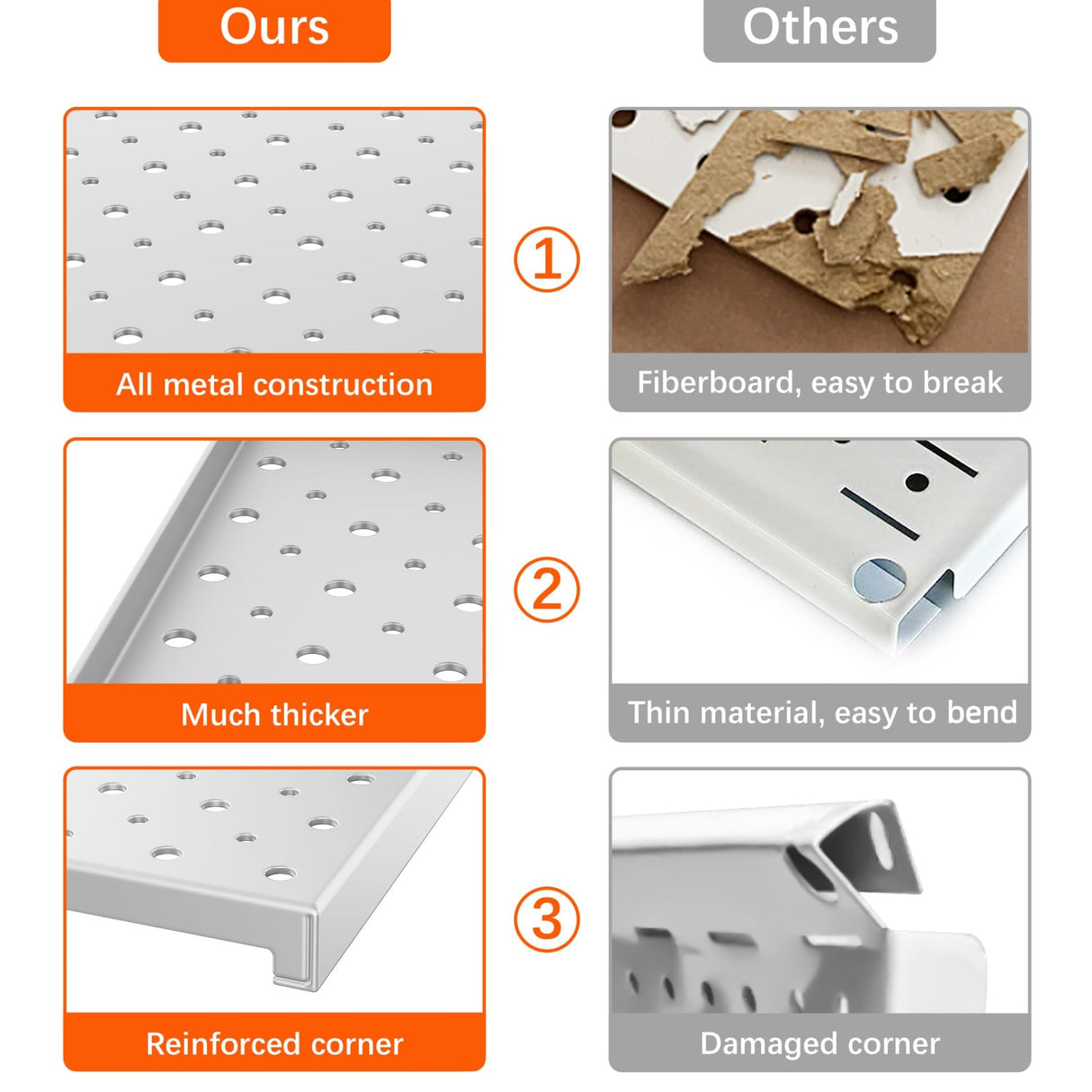 Ours

Others

All metal construction

①

Fiberboard, easy to break

Much thicker

②

Thin material, easy to bend

Reinforced corner

③

Damaged corner