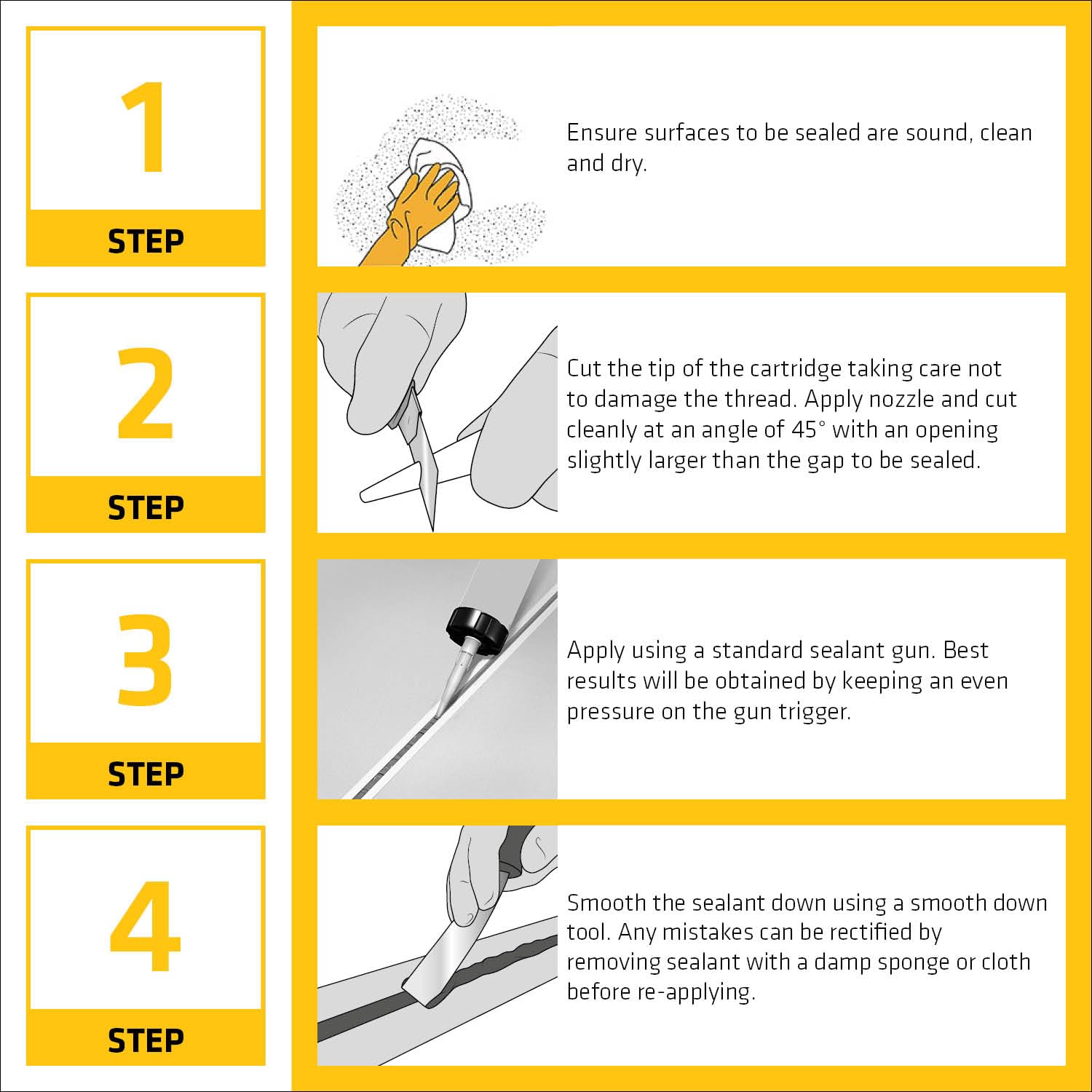 1

STEP

Ensure surfaces to be sealed are sound, clean and dry.

2

STEP

Cut the tip of the cartridge taking care not to damage the thread. Apply nozzle and cut cleanly at an angle of 45° with an opening slightly larger than the gap to be sealed.

3

STEP

Apply using a standard sealant gun. Best results will be obtained by keeping an even pressure on the gun trigger.

4

STEP

Smooth the sealant down using a smooth down tool. Any mistakes can be rectified by removing sealant with a damp sponge or cloth before re-applying.