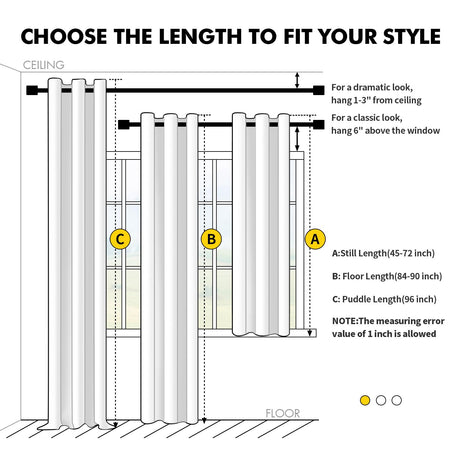 CHOOSE THE LENGTH TO FIT YOUR STYLE

CEILING

For a dramatic look, hang 1-3" from ceiling

For a classic look, hang 6" above the window

C

B

A

A:Still Length(45-72 inch)

B: Floor Length(84-90 inch)

C: Puddle Length(96 inch)

NOTE:The measuring error value of 1 inch is allowed

FLOOR