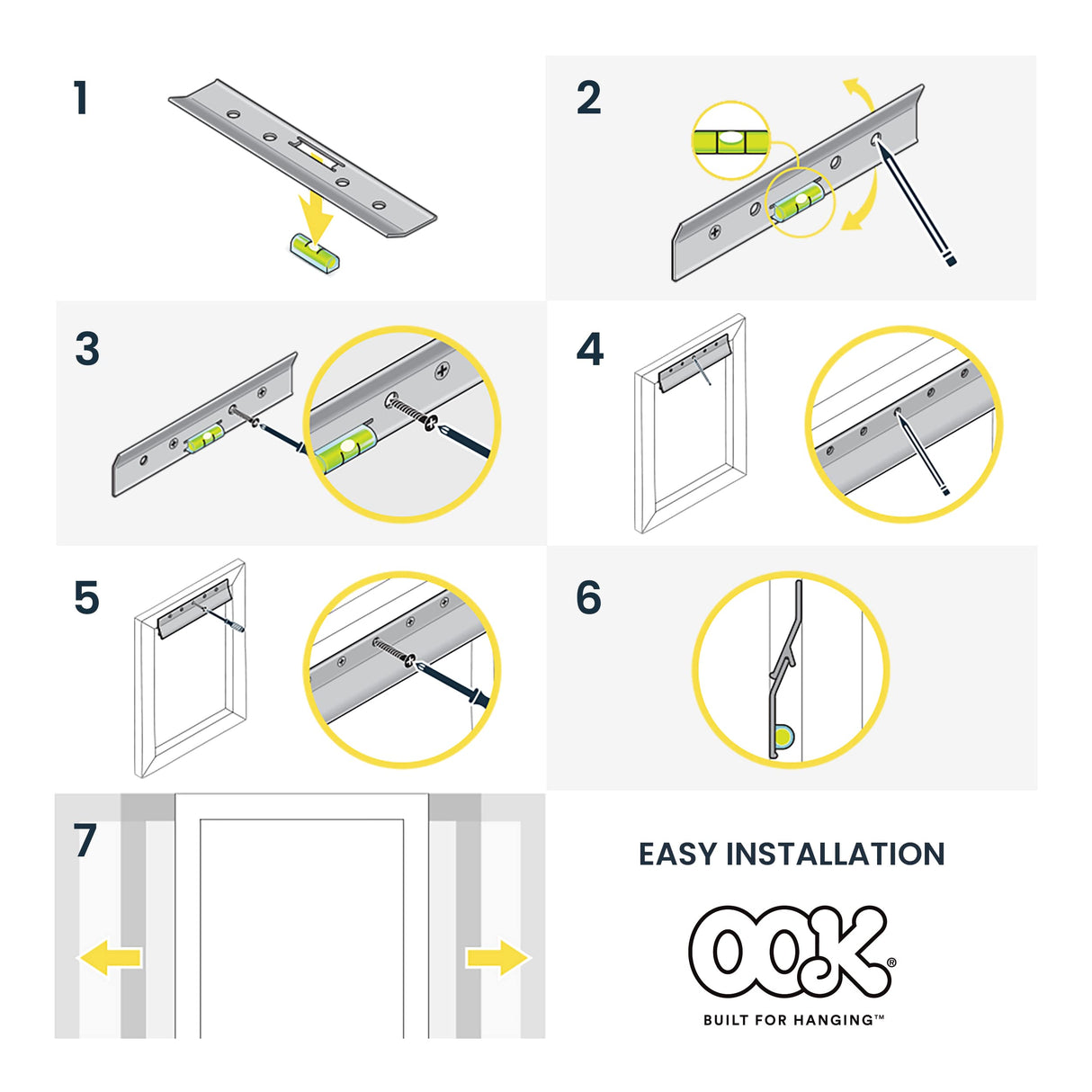 1

2

3

4

5

6

7

EASY INSTALLATION

OOK®

BUILT FOR HANGING™