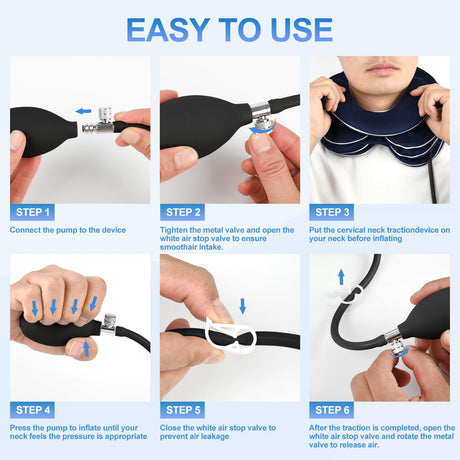 EASY TO USE

STEP 1

Connect the pump to the device

STEP 2

Tighten the metal valve and open the white air stop valve to ensure smoothair intake.

STEP 3

Put the cervical neck tractiondevice on your neck before inflating

STEP 4

Press the pump to inflate until your neck feels the pressure is appropriate

STEP 5

Close the white air stop valve to prevent air leakage

STEP 6

After the traction is completed, open the white air stop valve and rotate the metal valve to release air.