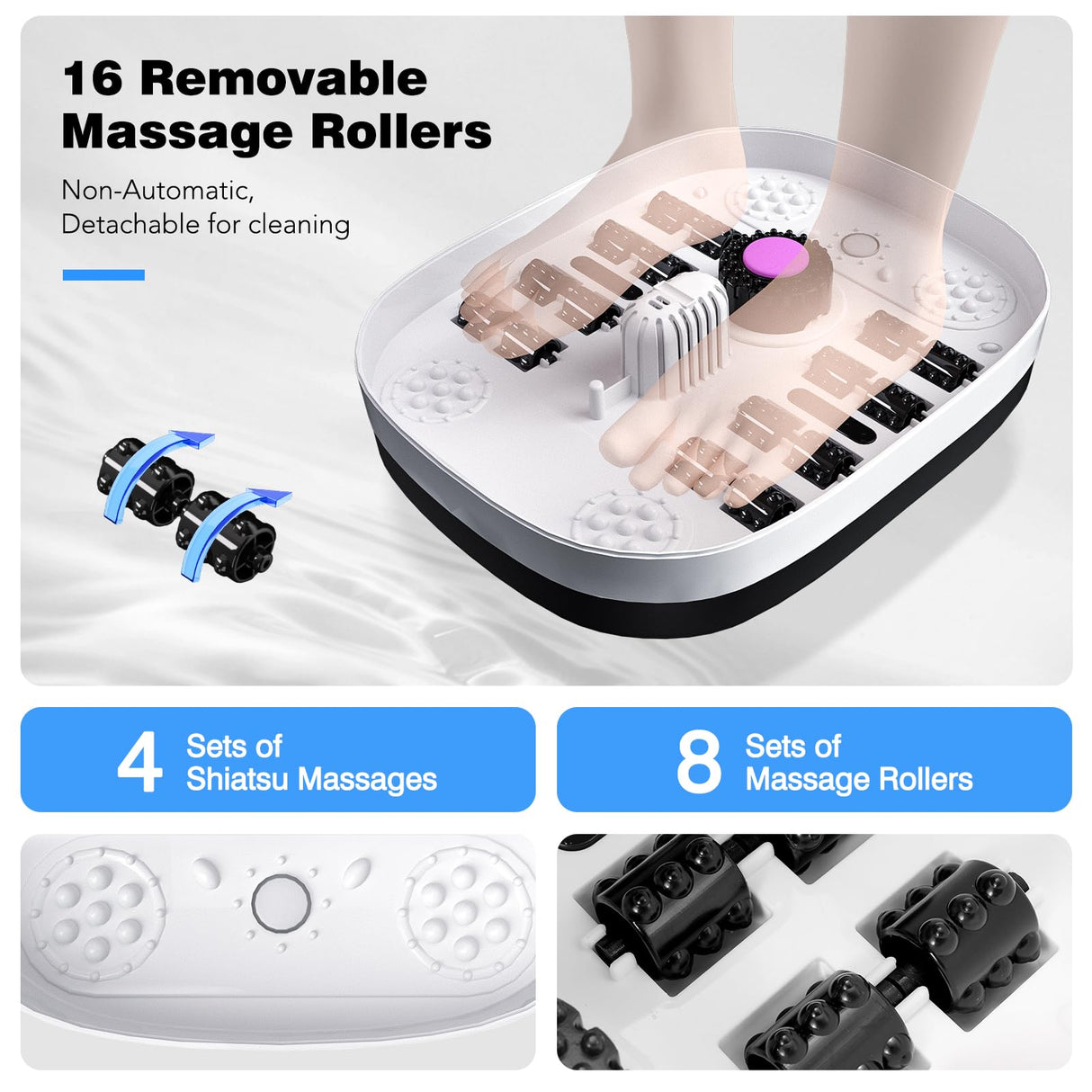 16 Removable Massage Rollers

Non-Automatic, Detachable for cleaning

4 Sets of Shiatsu Massages

8 Sets of Massage Rollers