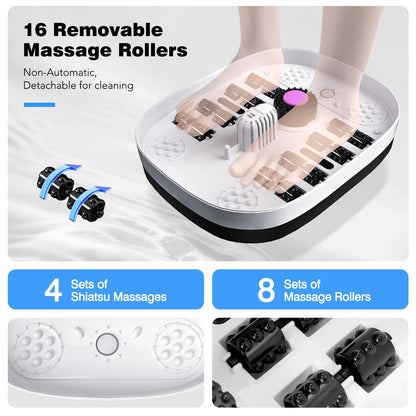 16 Removable Massage Rollers

Non-Automatic, Detachable for cleaning

4 Sets of Shiatsu Massages

8 Sets of Massage Rollers