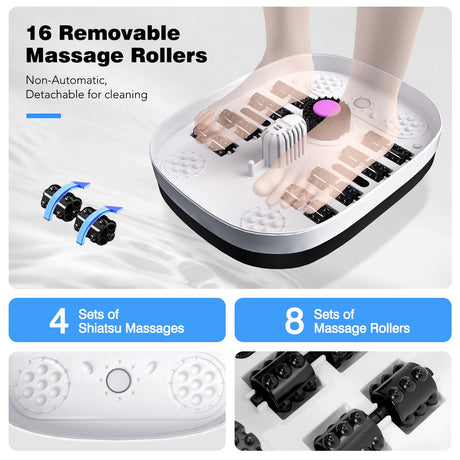 16 Removable Massage Rollers

Non-Automatic, Detachable for cleaning

4 Sets of Shiatsu Massages

8 Sets of Massage Rollers