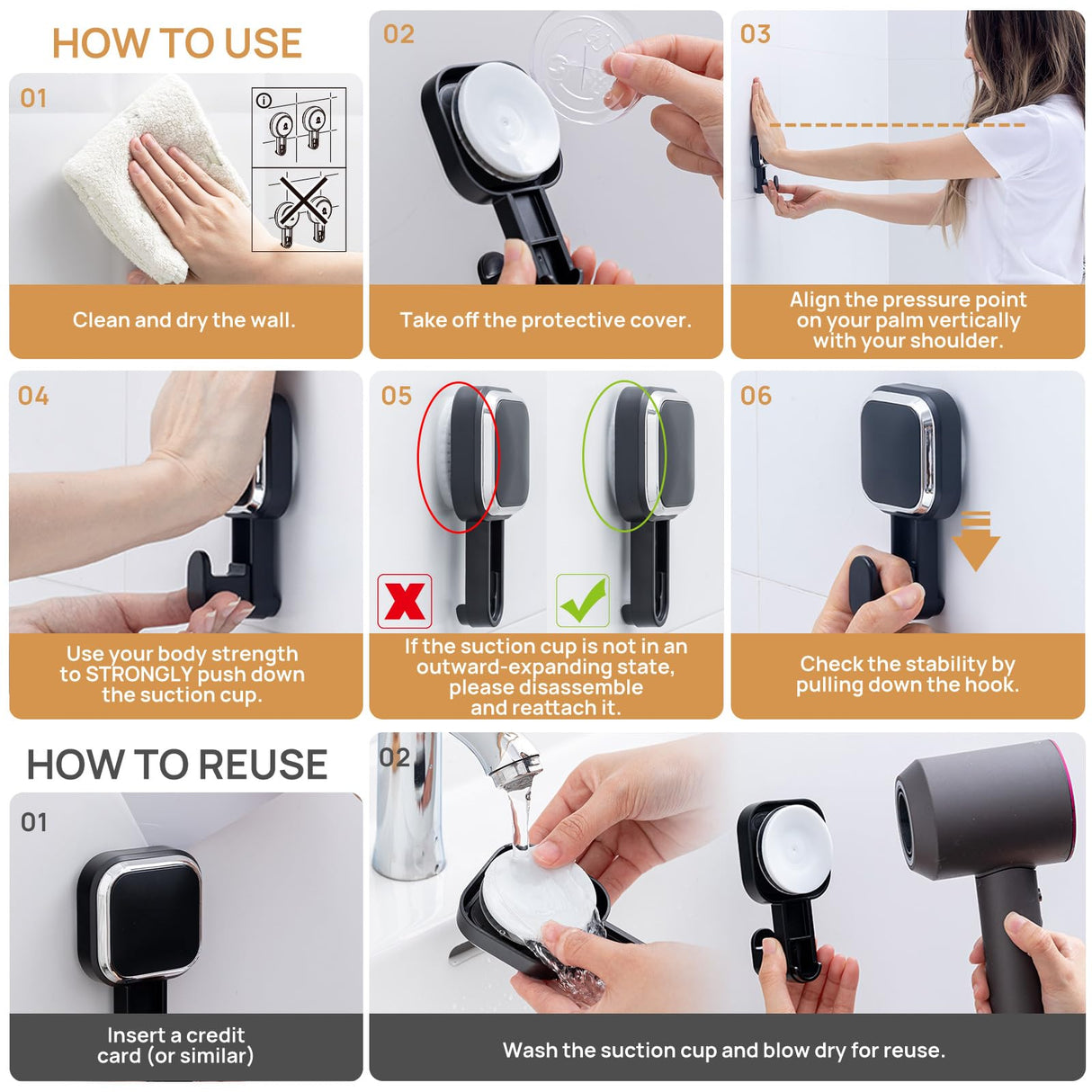 HOW TO USE

01

Clean and dry the wall.

02

Take off the protective cover.

03

Align the pressure point on your palm vertically with your shoulder.

04

Use your body strength to STRONGLY push down the suction cup.

05

If the suction cup is not in an outward-expanding state, please disassemble and reattach it.

06

Check the stability by pulling down the hook.

HOW TO REUSE

01

Insert a credit card (or similar)

02

Wash the suction cup and blow dry for reuse.