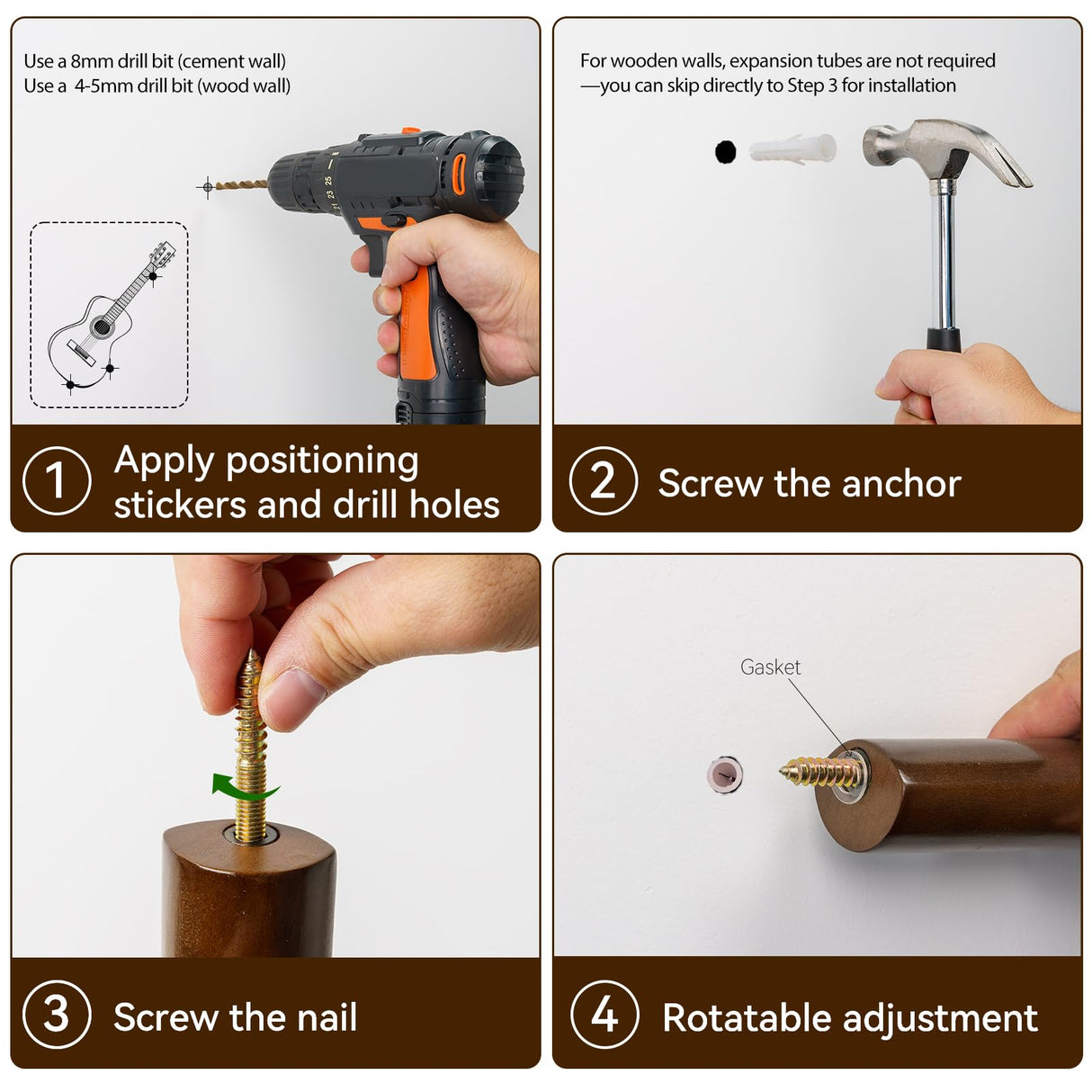 Use a 8mm drill bit (cement wall)
Use a 4-5mm drill bit (wood wall)

21 23 25

1 Apply positioning stickers and drill holes

For wooden walls, expansion tubes are not required —you can skip directly to Step 3 for installation

2 Screw the anchor

3 Screw the nail

Gasket

4 Rotatable adjustment