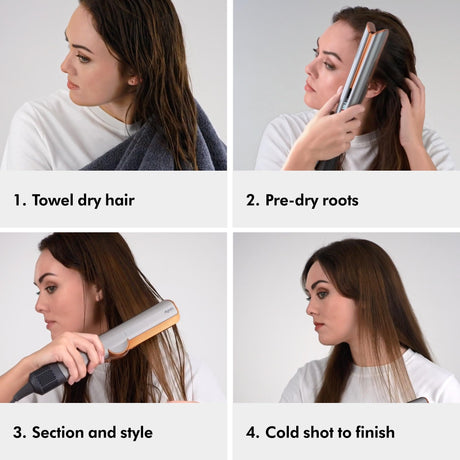 1. Towel dry hair

2. Pre-dry roots

3. Section and style

4. Cold shot to finish