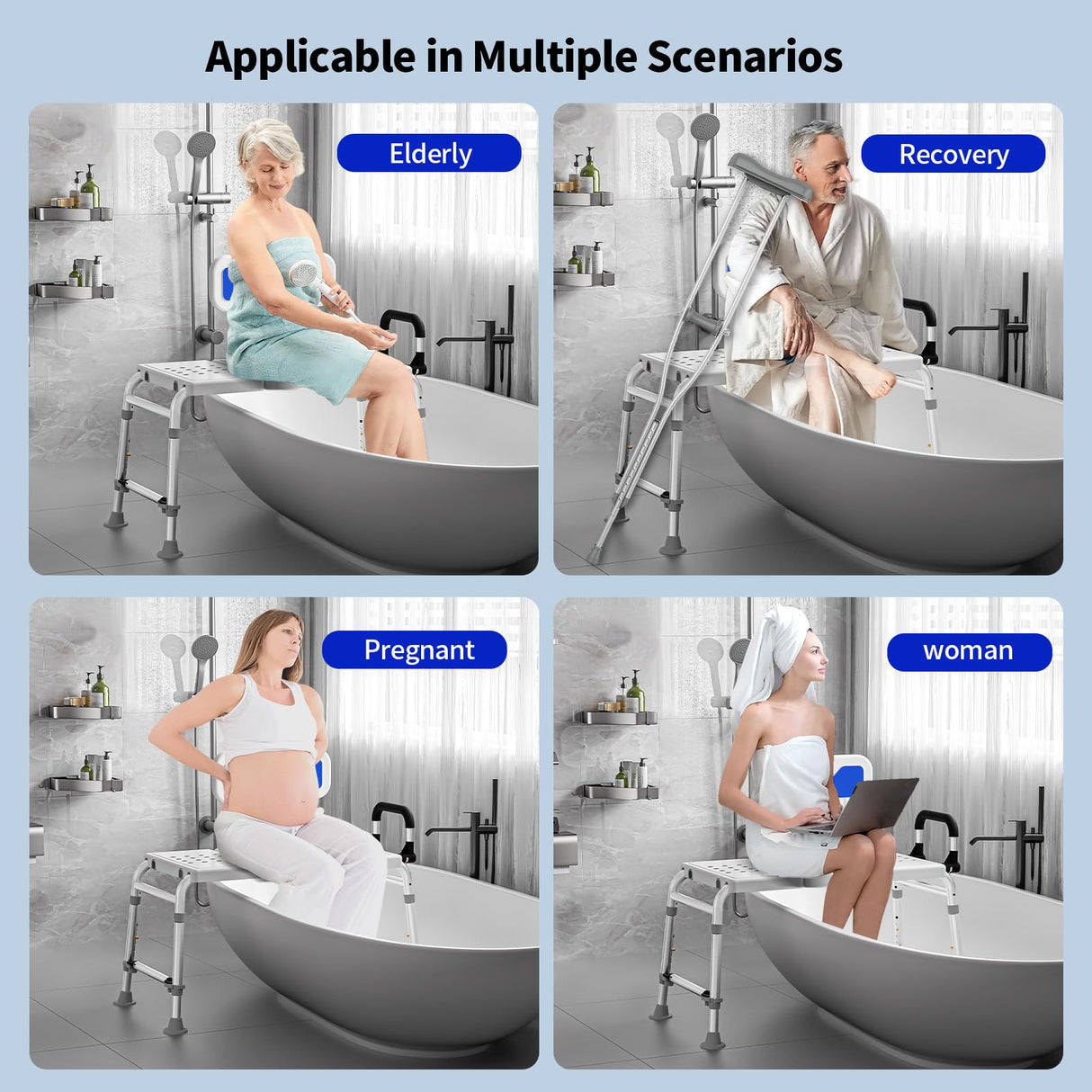 Applicable in Multiple Scenarios

Elderly

Recovery

Pregnant

woman