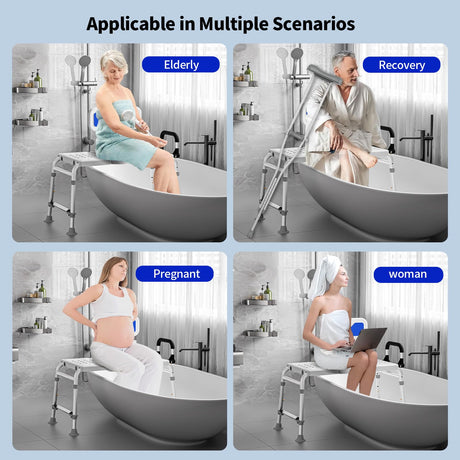 Applicable in Multiple Scenarios

Elderly

Recovery

Pregnant

woman