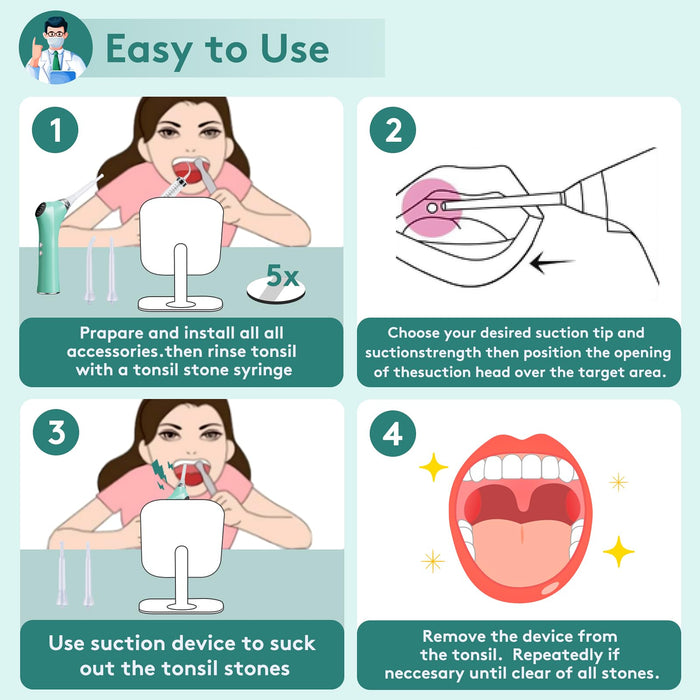 Easy to Use

1

5x

Prapare and install all all accessories.then rinse tonsil with a tonsil stone syringe

2

Choose your desired suction tip and suctionstrength then position the opening of thesuction head over the target area.

3

Use suction device to suck out the tonsil stones

4

Remove the device from the tonsil. Repeatedly if neccesary until clear of all stones.