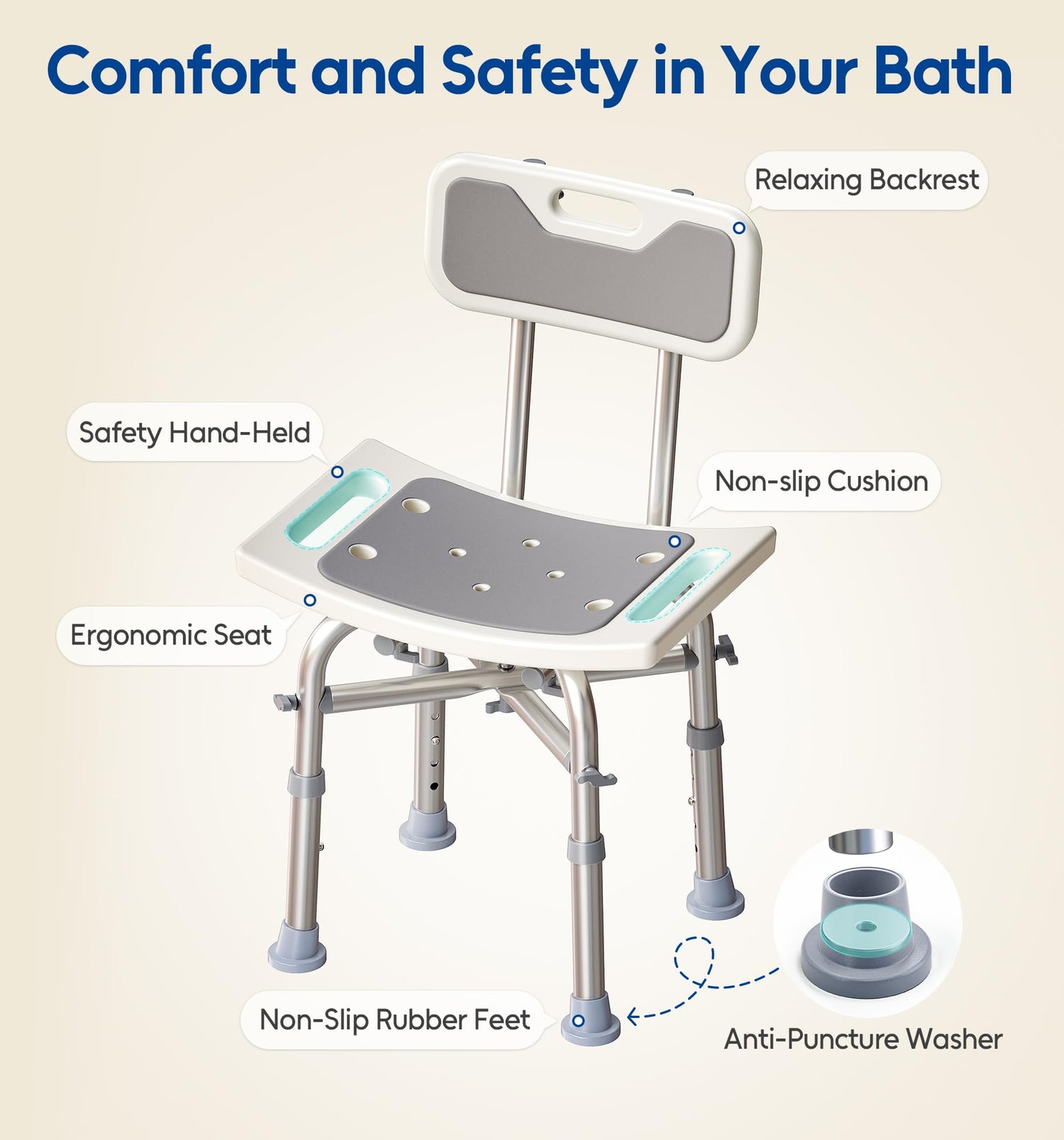 Comfort and Safety in Your Bath

Relaxing Backrest

Safety Hand-Held

Non-slip Cushion

Ergonomic Seat

Non-Slip Rubber Feet

Anti-Puncture Washer