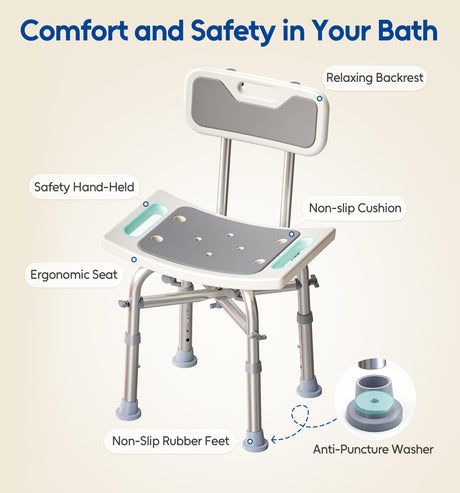 Comfort and Safety in Your Bath

Relaxing Backrest

Safety Hand-Held

Non-slip Cushion

Ergonomic Seat

Non-Slip Rubber Feet

Anti-Puncture Washer