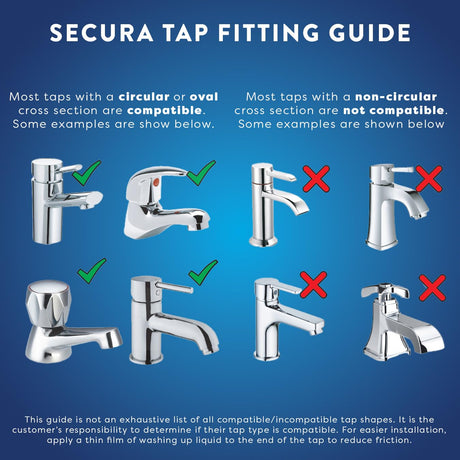 SECURA TAP FITTING GUIDE

Most taps with a circular or oval cross section are compatible. Some examples are show below.

Most taps with a non-circular cross section are not compatible. Some examples are shown below

This guide is not an exhaustive list of all compatible/incompatible tap shapes. It is the customer's responsibility to determine if their tap type is compatible. For easier installation, apply a thin film of washing up liquid to the end of the tap to reduce friction.