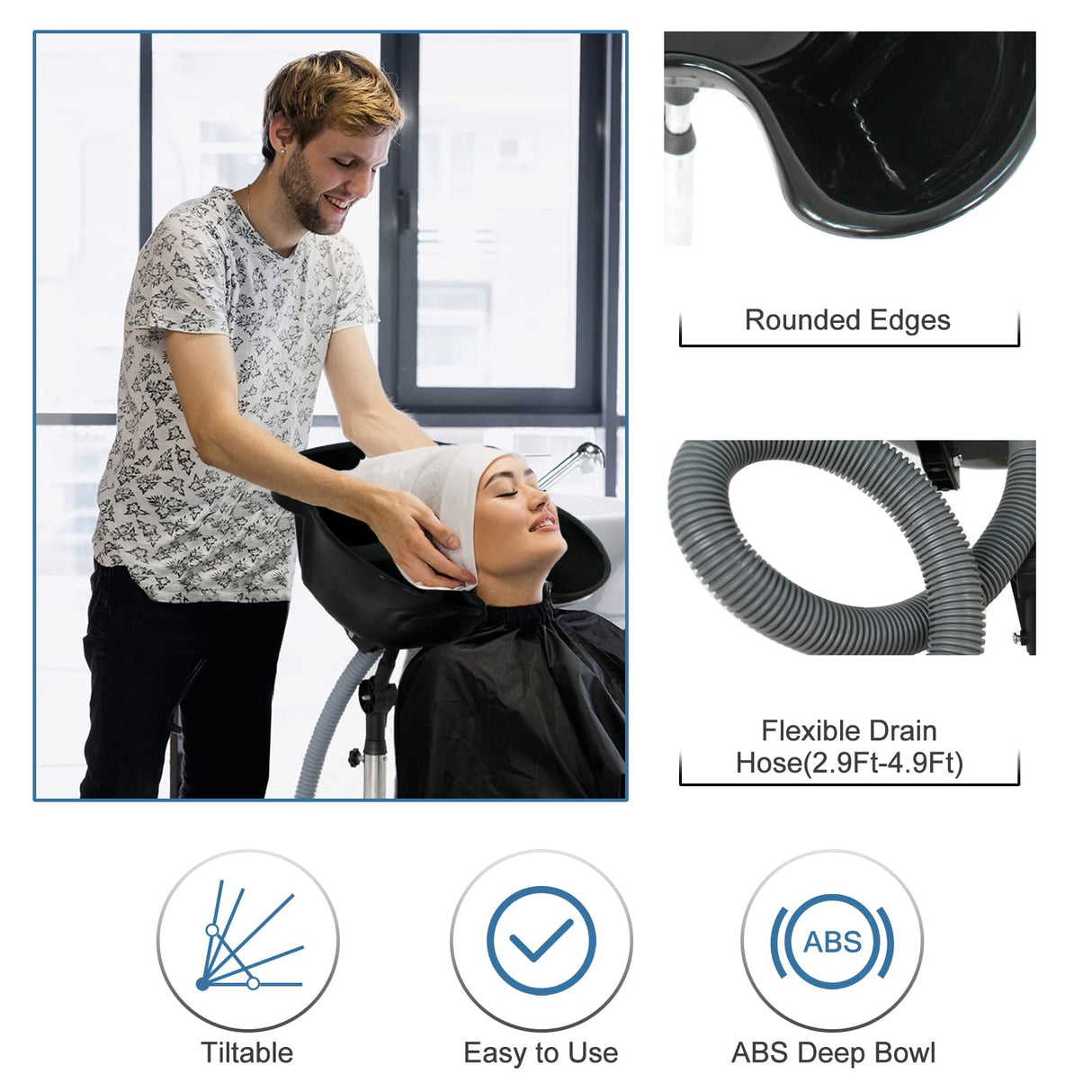 Rounded Edges

Flexible Drain Hose(2.9Ft-4.9Ft)

Tiltable

Easy to Use

ABS

ABS Deep Bowl