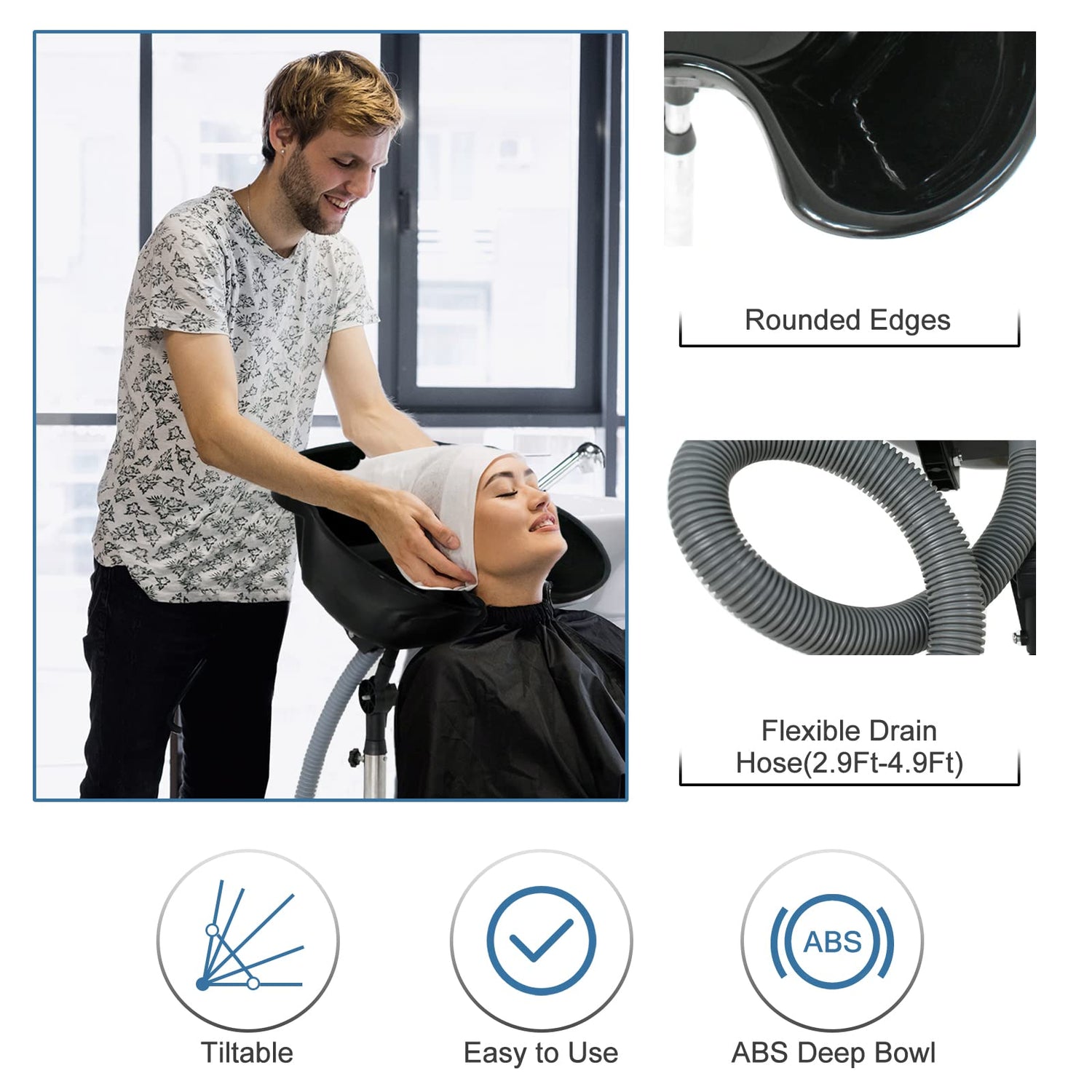 Rounded Edges

Flexible Drain Hose(2.9Ft-4.9Ft)

Tiltable

Easy to Use

ABS

ABS Deep Bowl