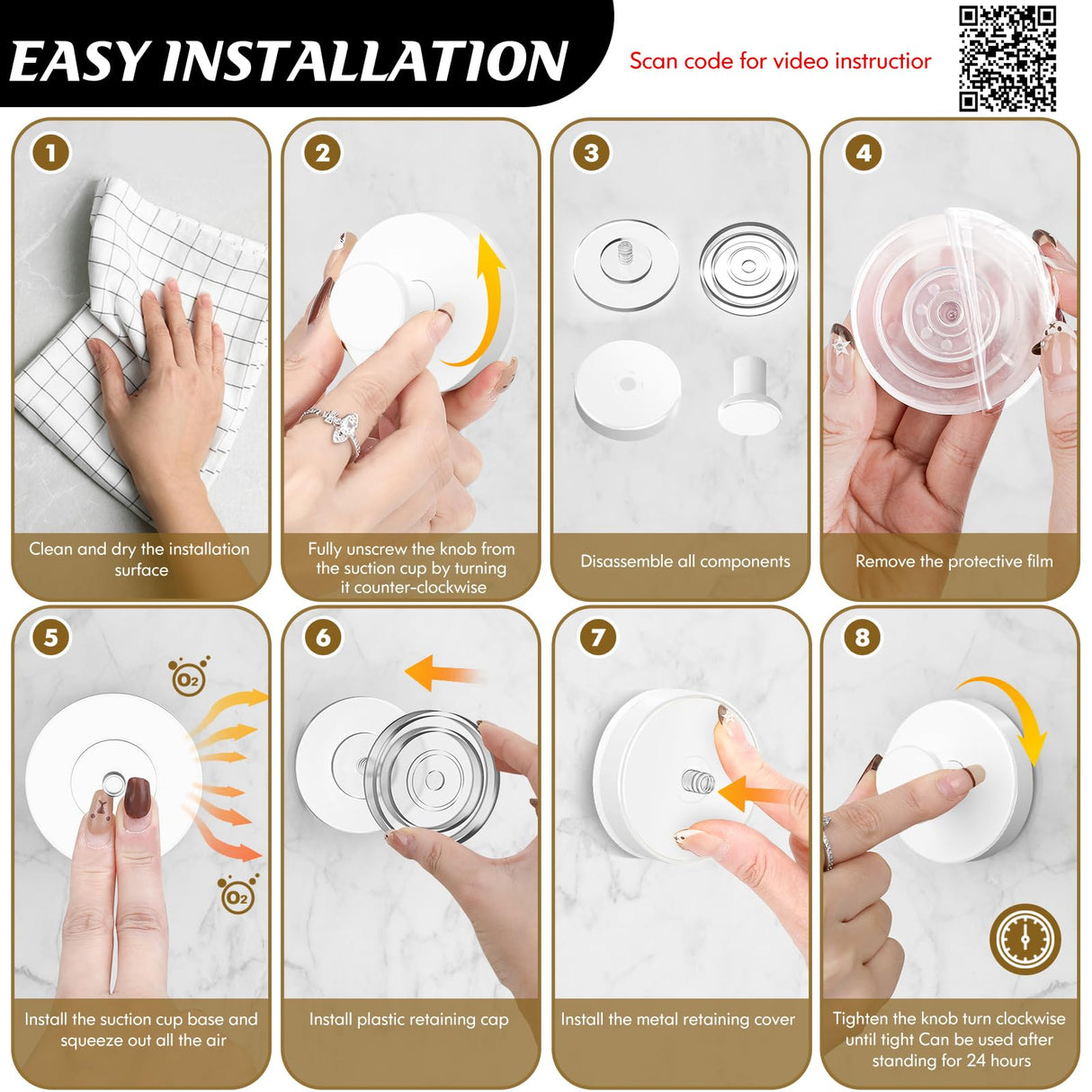 EASY INSTALLATION

Scan code for video instructior

1
Clean and dry the installation surface

2
Fully unscrew the knob from the suction cup by turning it counter-clockwise

3
Disassemble all components

4
Remove the protective film

5
$O_2$
$O_2$
Install the suction cup base and squeeze out all the air

6
Install plastic retaining cap

7
Install the metal retaining cover

8
Tighten the knob turn clockwise until tight Can be used after standing for 24 hours