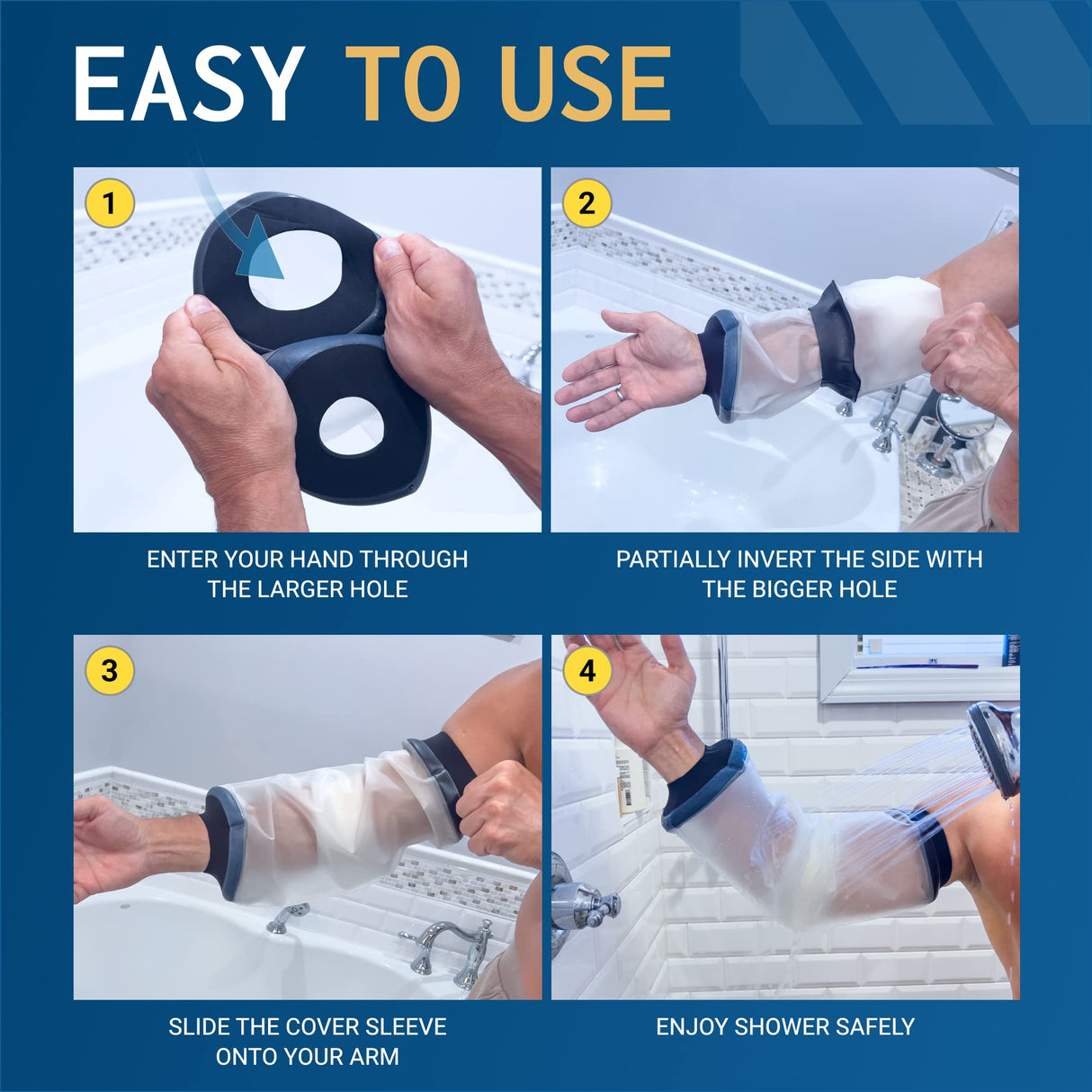 EASY TO USE

1

ENTER YOUR HAND THROUGH THE LARGER HOLE

2

PARTIALLY INVERT THE SIDE WITH THE BIGGER HOLE

3

SLIDE THE COVER SLEEVE ONTO YOUR ARM

4

ENJOY SHOWER SAFELY