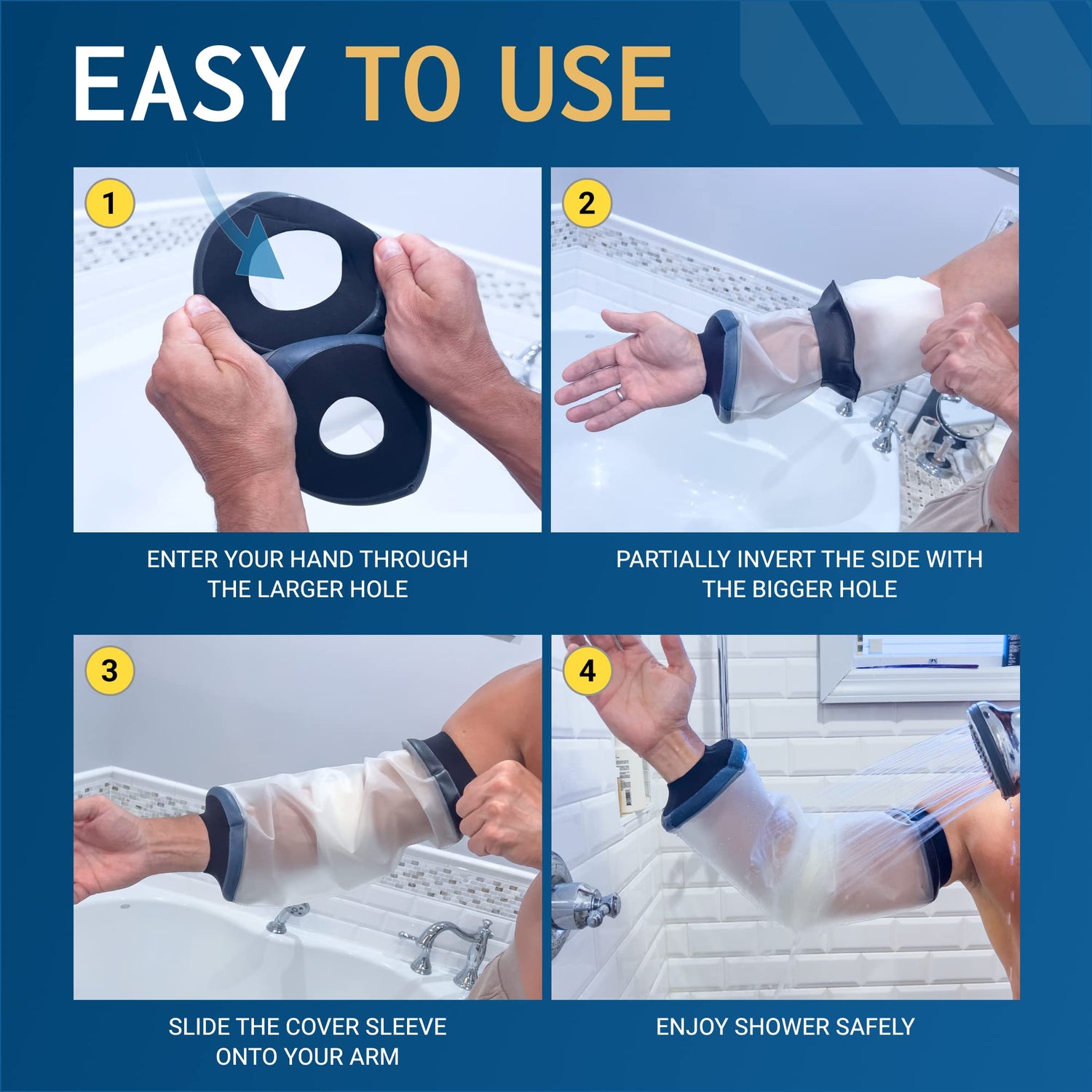 EASY TO USE

1

ENTER YOUR HAND THROUGH THE LARGER HOLE

2

PARTIALLY INVERT THE SIDE WITH THE BIGGER HOLE

3

SLIDE THE COVER SLEEVE ONTO YOUR ARM

4

ENJOY SHOWER SAFELY