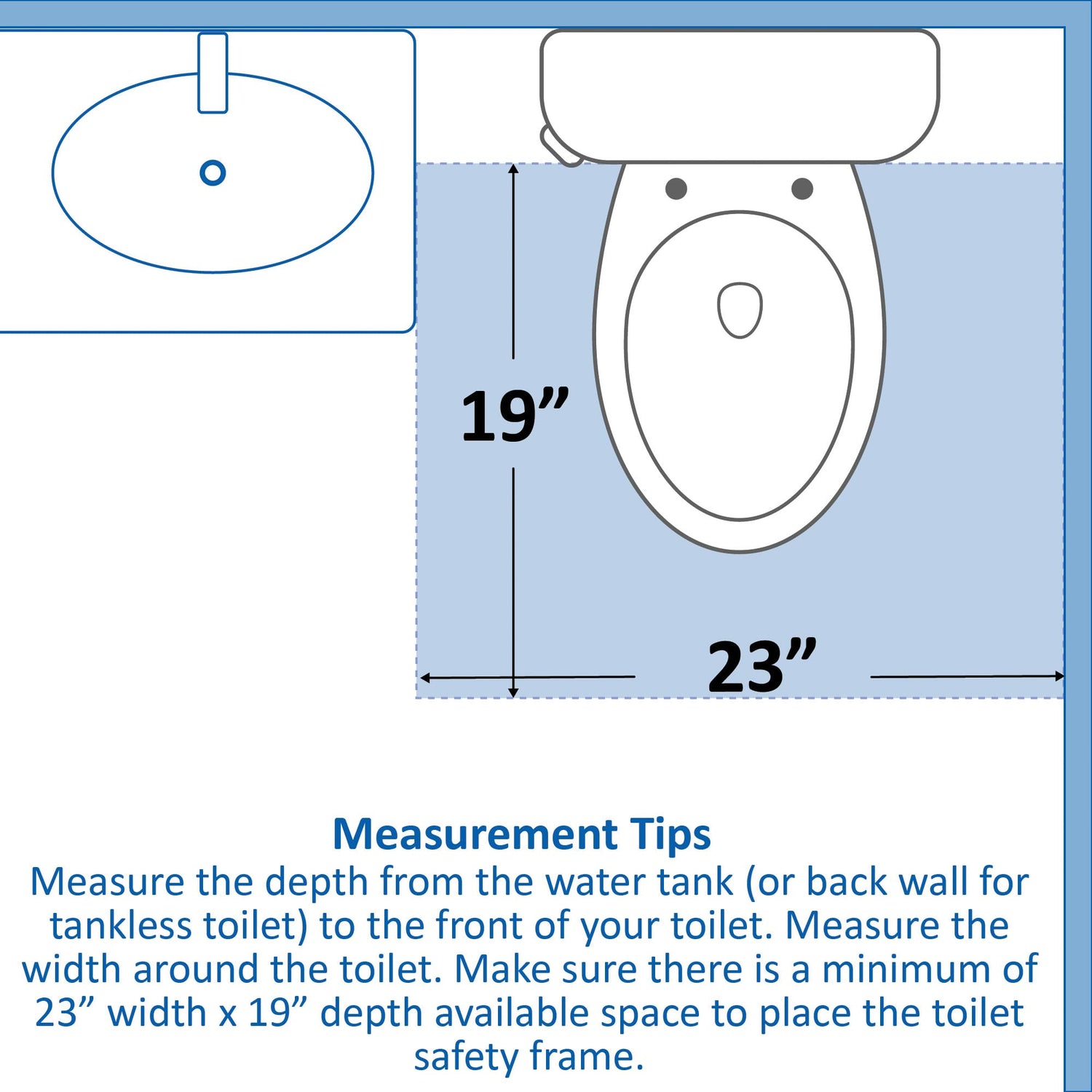 19”

23”

Measurement Tips

Measure the depth from the water tank (or back wall for tankless toilet) to the front of your toilet. Measure the width around the toilet. Make sure there is a minimum of 23” width x 19” depth available space to place the toilet safety frame.