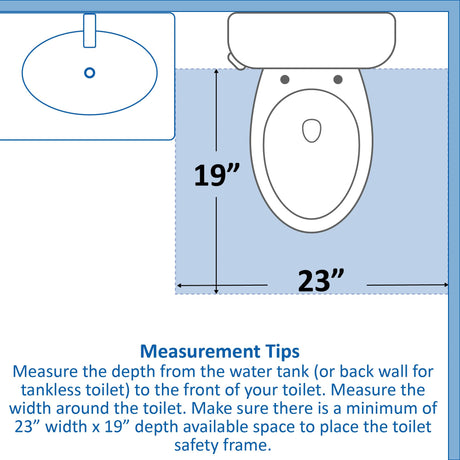 19”

23”

Measurement Tips
Measure the depth from the water tank (or back wall for tankless toilet) to the front of your toilet. Measure the width around the toilet. Make sure there is a minimum of 23” width x 19” depth available space to place the toilet safety frame.