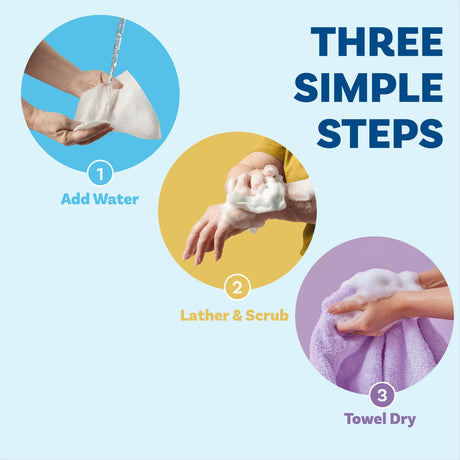 THREE SIMPLE STEPS

1
Add Water

2
Lather & Scrub

3
Towel Dry