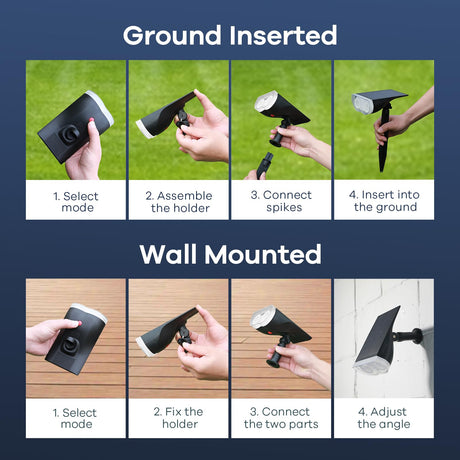 Ground Inserted

1. Select mode

2. Assemble the holder

3. Connect spikes

4. Insert into the ground

Wall Mounted

1. Select mode

2. Fix the holder

3. Connect the two parts

4. Adjust the angle