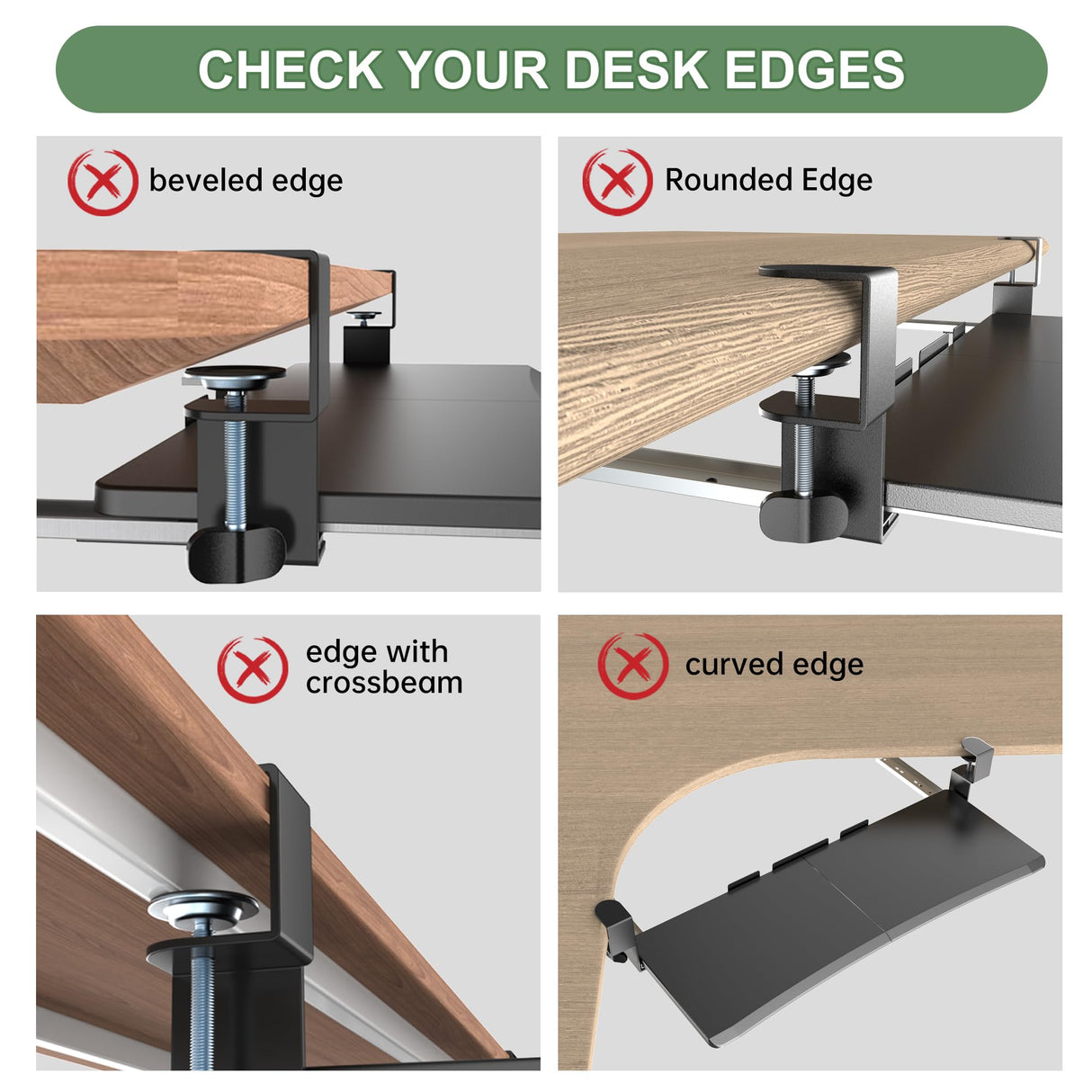 CHECK YOUR DESK EDGES

beveled edge

Rounded Edge

edge with crossbeam

curved edge