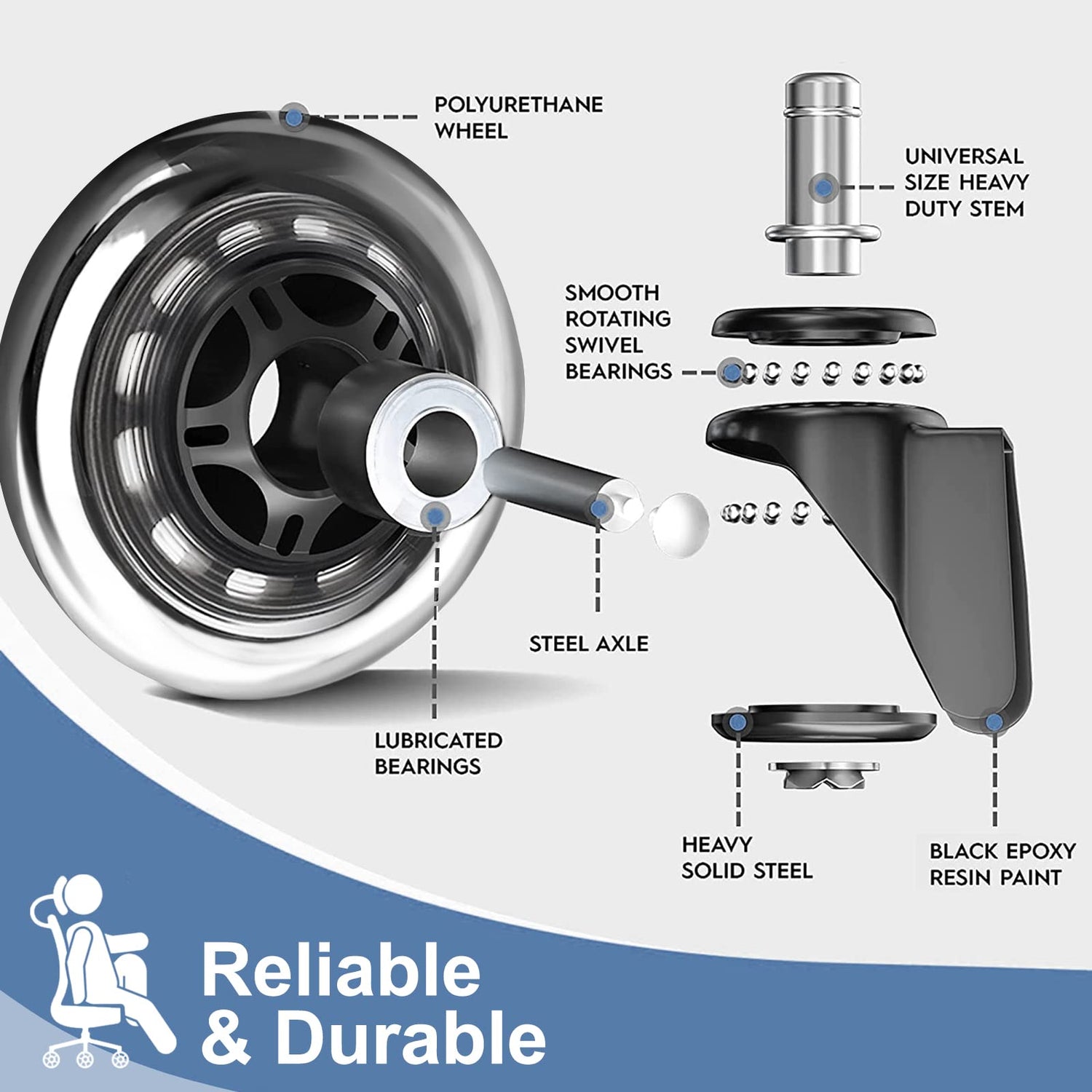 POLYURETHANE WHEEL

UNIVERSAL SIZE HEAVY DUTY STEM

SMOOTH ROTATING SWIVEL BEARINGS

STEEL AXLE

LUBRICATED BEARINGS

HEAVY SOLID STEEL

BLACK EPOXY RESIN PAINT

Reliable & Durable