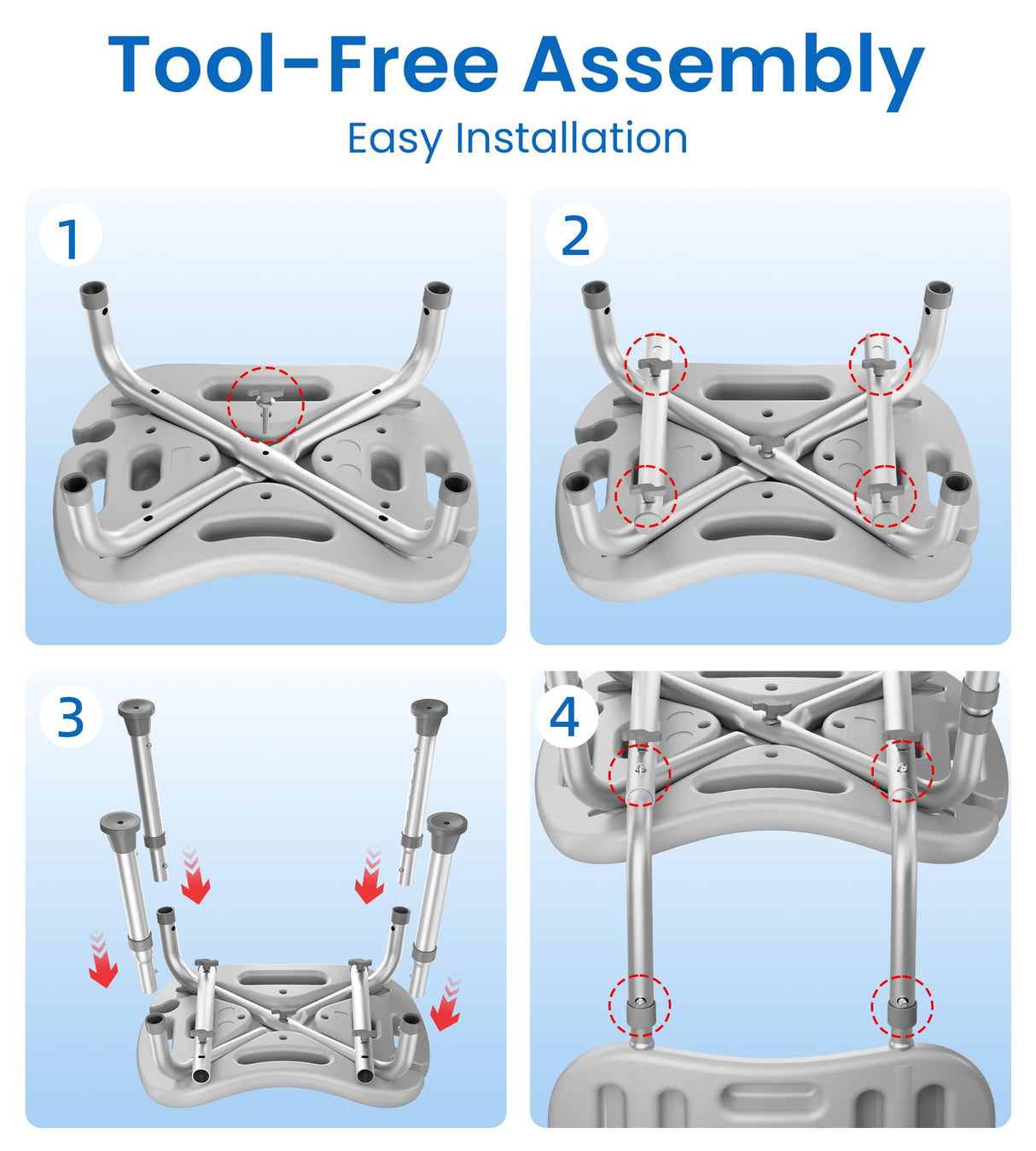 Tool-Free Assembly
Easy Installation

1

2

3

4