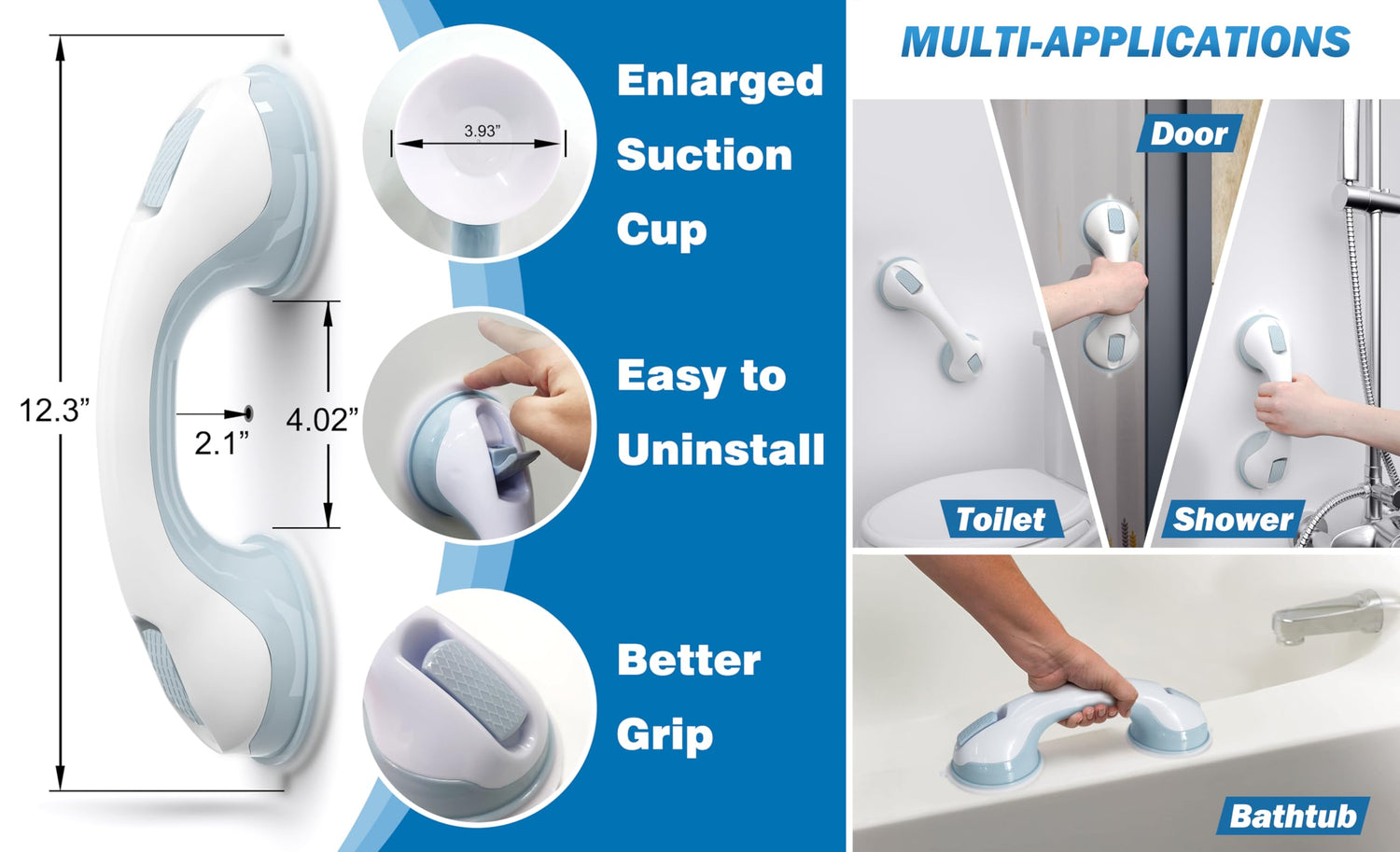 12.3”

2.1”

4.02”

3.93”

Enlarged Suction Cup

Easy to Uninstall

Better Grip

MULTI-APPLICATIONS

Door

Toilet

Shower

Bathtub