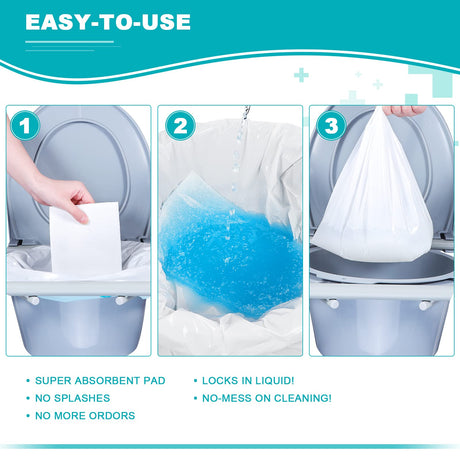 EASY-TO-USE

1

2

3

• SUPER ABSORBENT PAD
• NO SPLASHES
• NO MORE ORDORS

• LOCKS IN LIQUID!
• NO-MESS ON CLEANING!