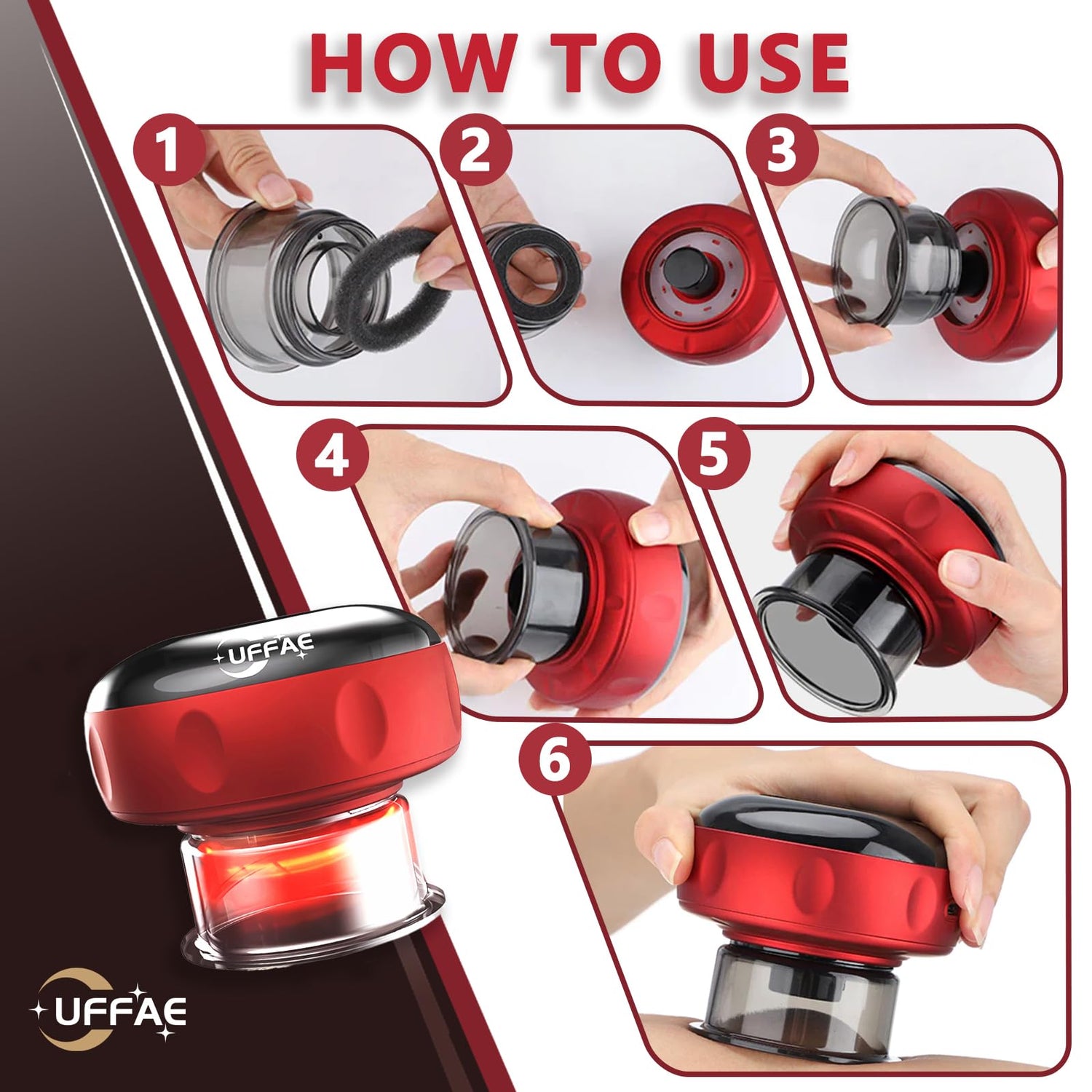 HOW TO USE

1

2

3

4

5

6

UFFAE

UFFAE