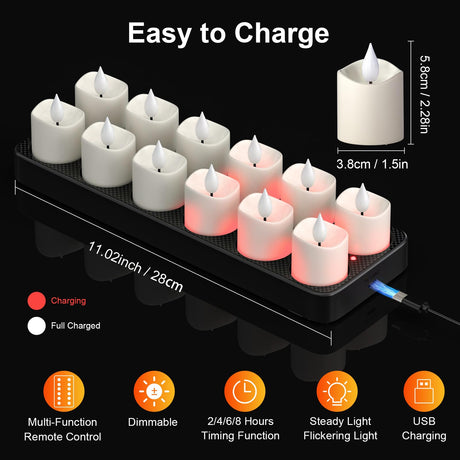 Easy to Charge

5.8cm / 2.28in

3.8cm / 1.5in

11.02inch / 28cm

Charging

Full Charged

Multi-Function Remote Control

Dimmable

2/4/6/8 Hours Timing Function

Steady Light Flickering Light

USB Charging