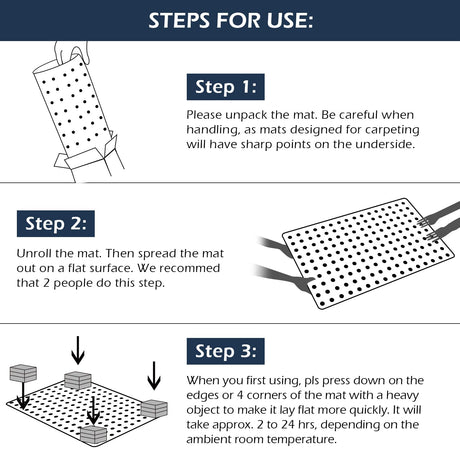 STEPS FOR USE:

Step 1:

Please unpack the mat. Be careful when handling, as mats designed for carpeting will have sharp points on the underside.

Step 2:

Unroll the mat. Then spread the mat out on a flat surface. We recommed that 2 people do this step.

Step 3:

When you first using, pls press down on the edges or 4 corners of the mat with a heavy object to make it lay flat more quickly. It will take approx. 2 to 24 hrs, depending on the ambient room temperature.