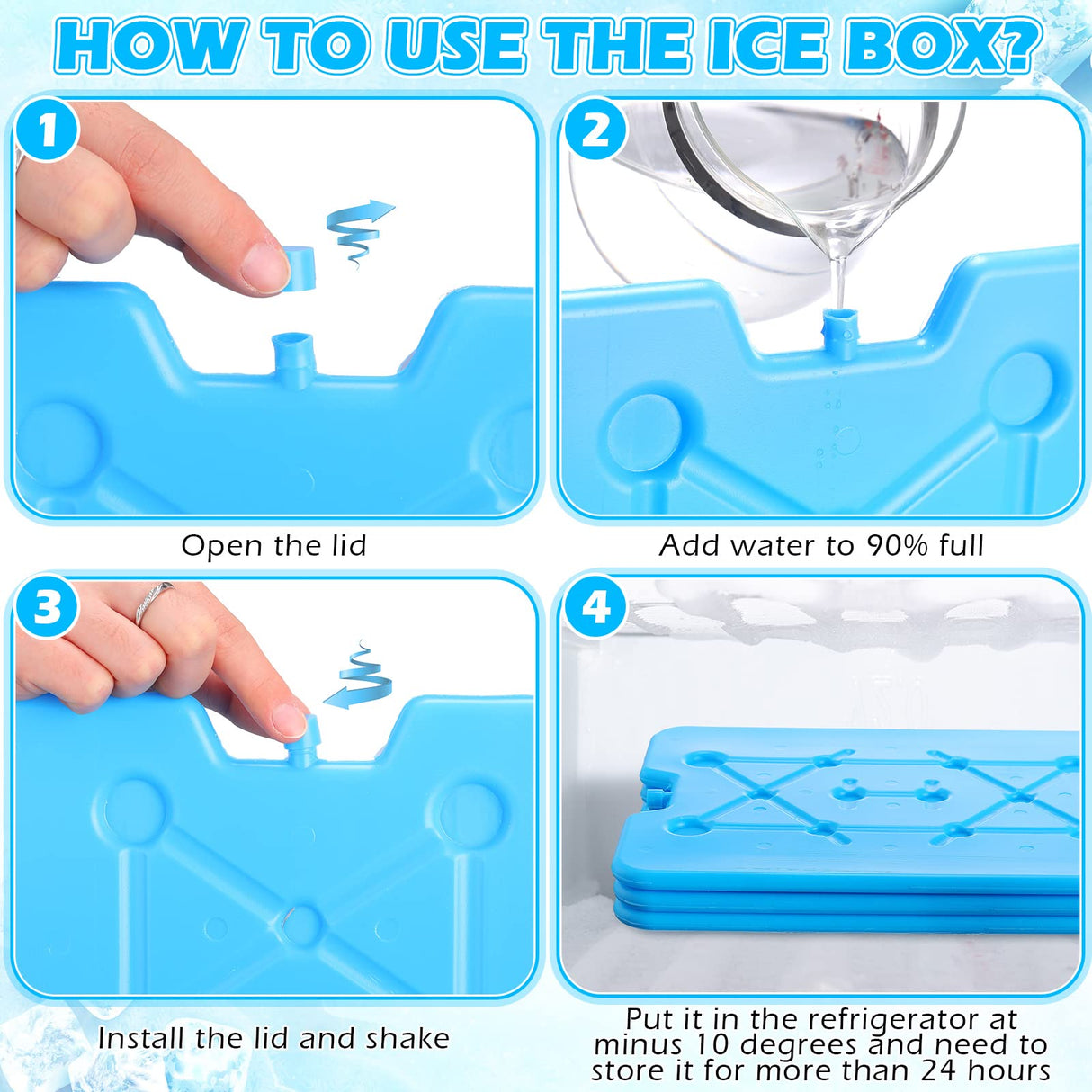 HOW TO USE THE ICE BOX?

1

Open the lid

2

Add water to 90% full

3

Install the lid and shake

4

Put it in the refrigerator at minus 10 degrees and need to store it for more than 24 hours