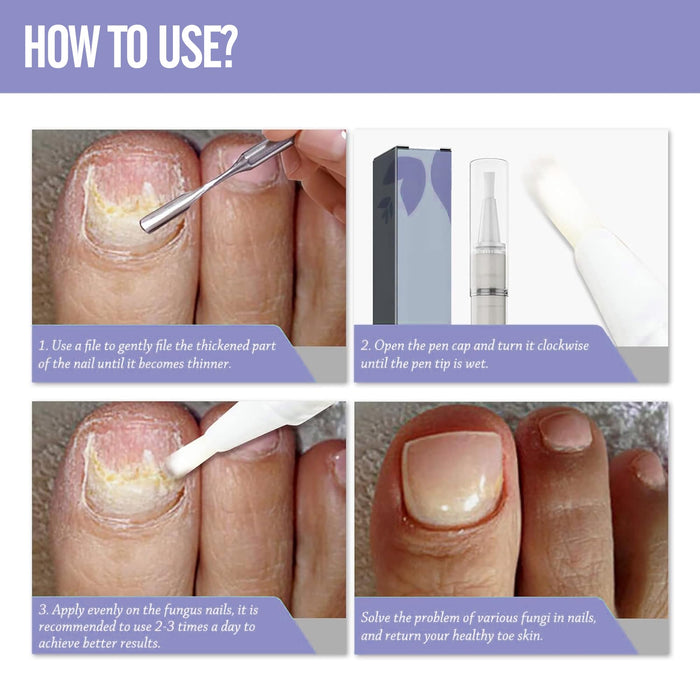 HOW TO USE?

1. Use a file to gently file the thickened part of the nail until it becomes thinner.

2. Open the pen cap and turn it clockwise until the pen tip is wet.

3. Apply evenly on the fungus nails, it is recommended to use 2-3 times a day to achieve better results.

Solve the problem of various fungi in nails, and return your healthy toe skin.