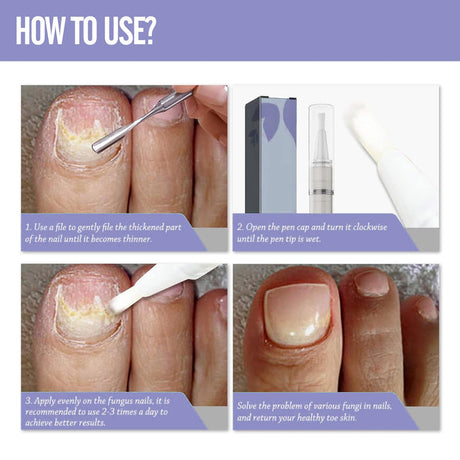 HOW TO USE?

1. Use a file to gently file the thickened part of the nail until it becomes thinner.

2. Open the pen cap and turn it clockwise until the pen tip is wet.

3. Apply evenly on the fungus nails, it is recommended to use 2-3 times a day to achieve better results.

Solve the problem of various fungi in nails, and return your healthy toe skin.