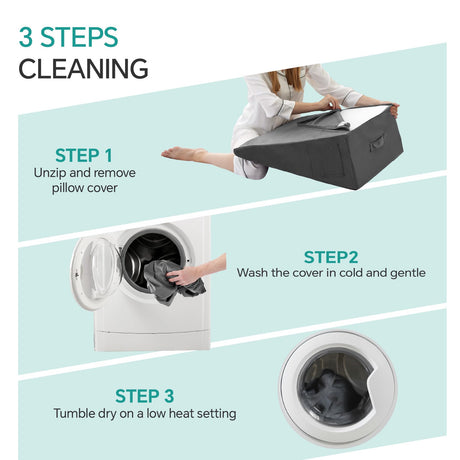 3 STEPS
CLEANING

STEP 1
Unzip and remove pillow cover

STEP2
Wash the cover in cold and gentle

STEP 3
Tumble dry on a low heat setting