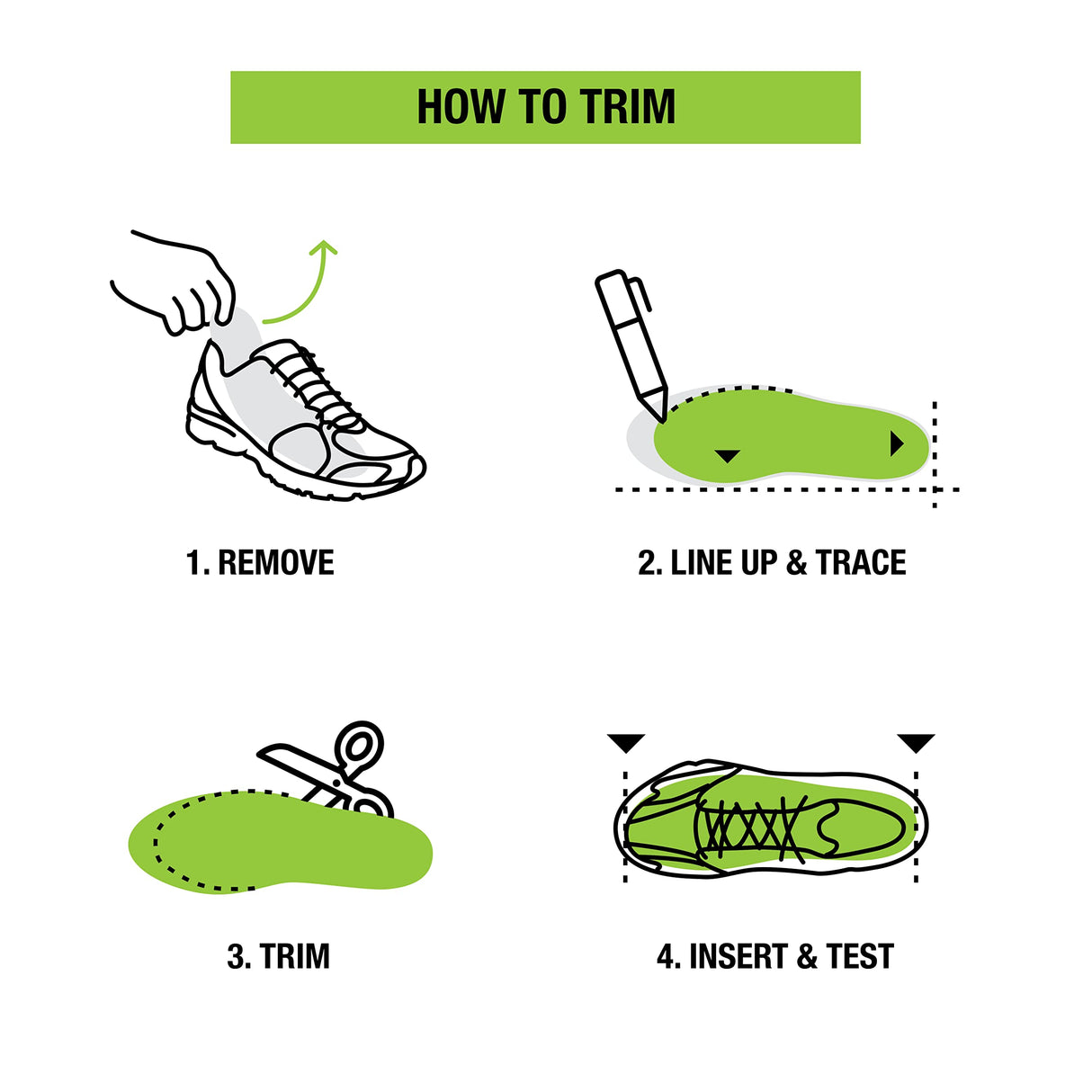 HOW TO TRIM

1. REMOVE

2. LINE UP & TRACE

3. TRIM

4. INSERT & TEST