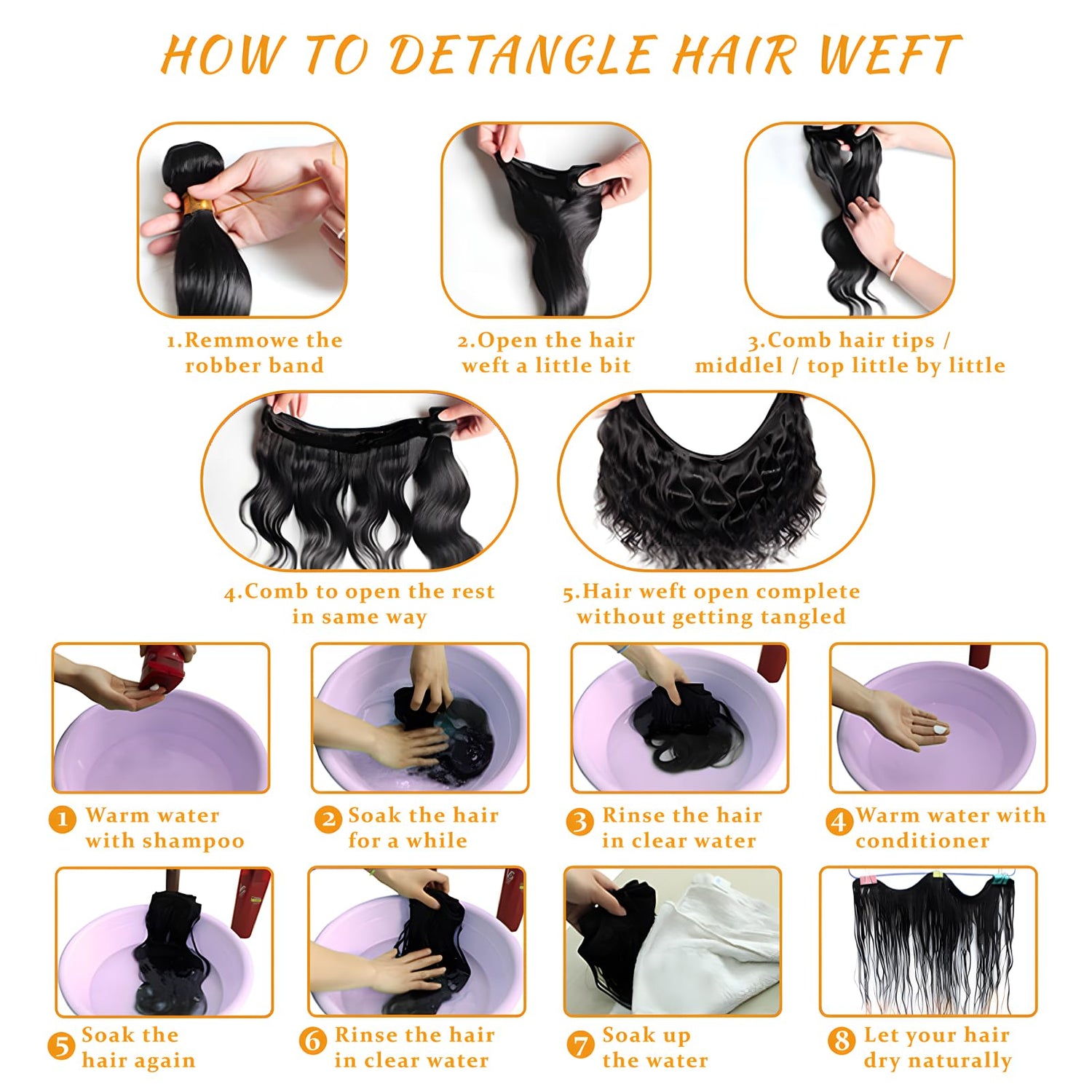 HOW TO DETANGLE HAIR WEFT

1.Remmowe the robber band

2.Open the hair weft a little bit

3.Comb hair tips / middlel / top little by little

4.Comb to open the rest in same way

5.Hair weft open complete without getting tangled

1 Warm water with shampoo

2 Soak the hair for a while

3 Rinse the hair in clear water

4 Warm water with conditioner

5 Soak the hair again

6 Rinse the hair in clear water

7 Soak up the water

8 Let your hair dry naturally