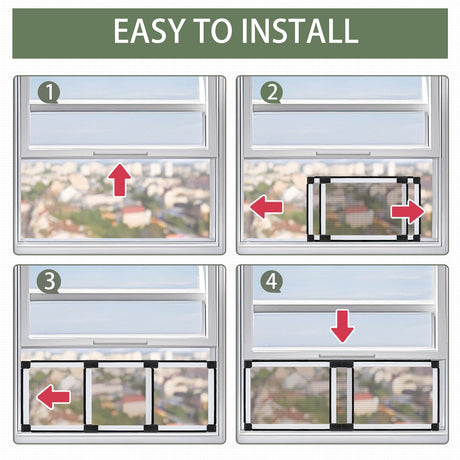 EASY TO INSTALL

1

2

3

4