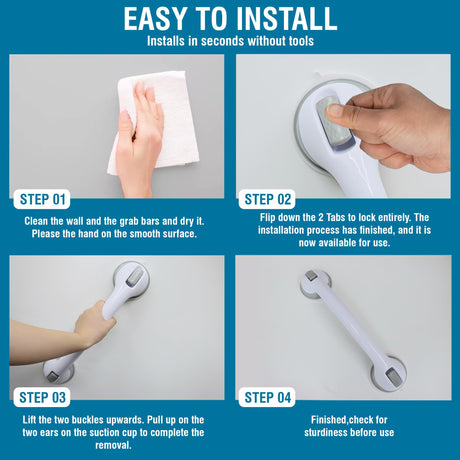 EASY TO INSTALL
Installs in seconds without tools

STEP 01
Clean the wall and the grab bars and dry it. Please the hand on the smooth surface.

STEP 02
Flip down the 2 Tabs to lock entirely. The installation process has finished, and it is now available for use.

STEP 03
Lift the two buckles upwards. Pull up on the two ears on the suction cup to complete the removal.

STEP 04
Finished,check for sturdiness before use