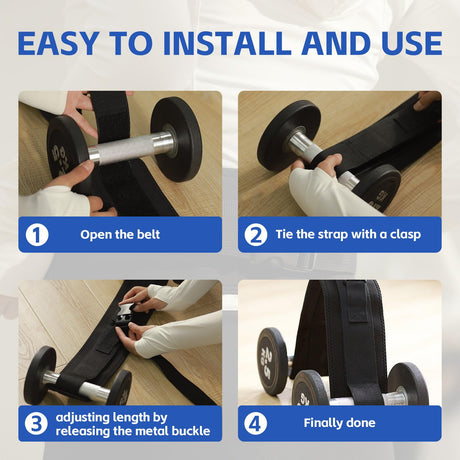 EASY TO INSTALL AND USE

1 Open the belt

2 Tie the strap with a clasp

3 adjusting length by releasing the metal buckle

4 Finally done