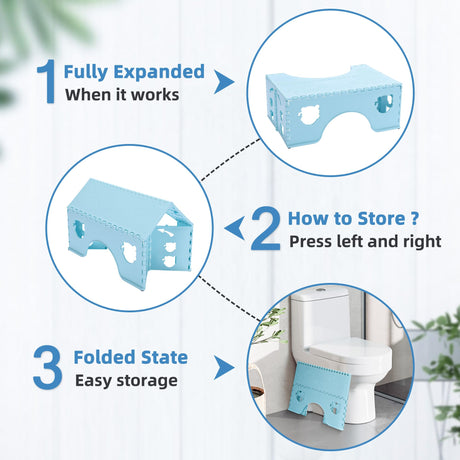 1 Fully Expanded
When it works

2 How to Store ?
Press left and right

3 Folded State
Easy storage