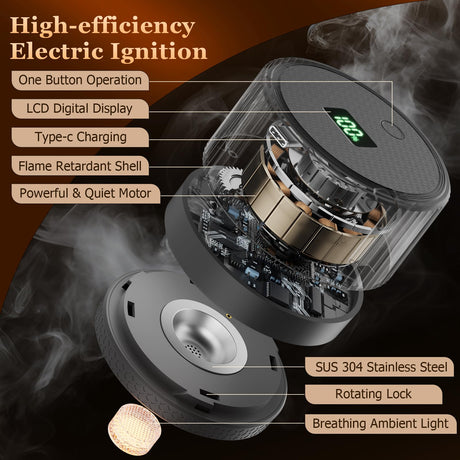 High-efficiency Electric Ignition

One Button Operation

LCD Digital Display

Type-c Charging

Flame Retardant Shell

Powerful & Quiet Motor

100

SUS 304 Stainless Steel

Rotating Lock

Breathing Ambient Light