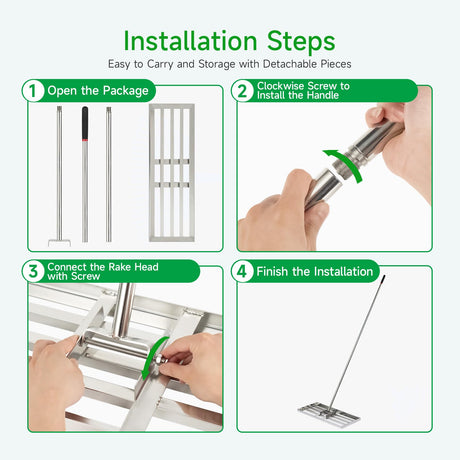 Installation Steps

Easy to Carry and Storage with Detachable Pieces

1 Open the Package

2 Clockwise Screw to Install the Handle

3 Connect the Rake Head with Screw

4 Finish the Installation