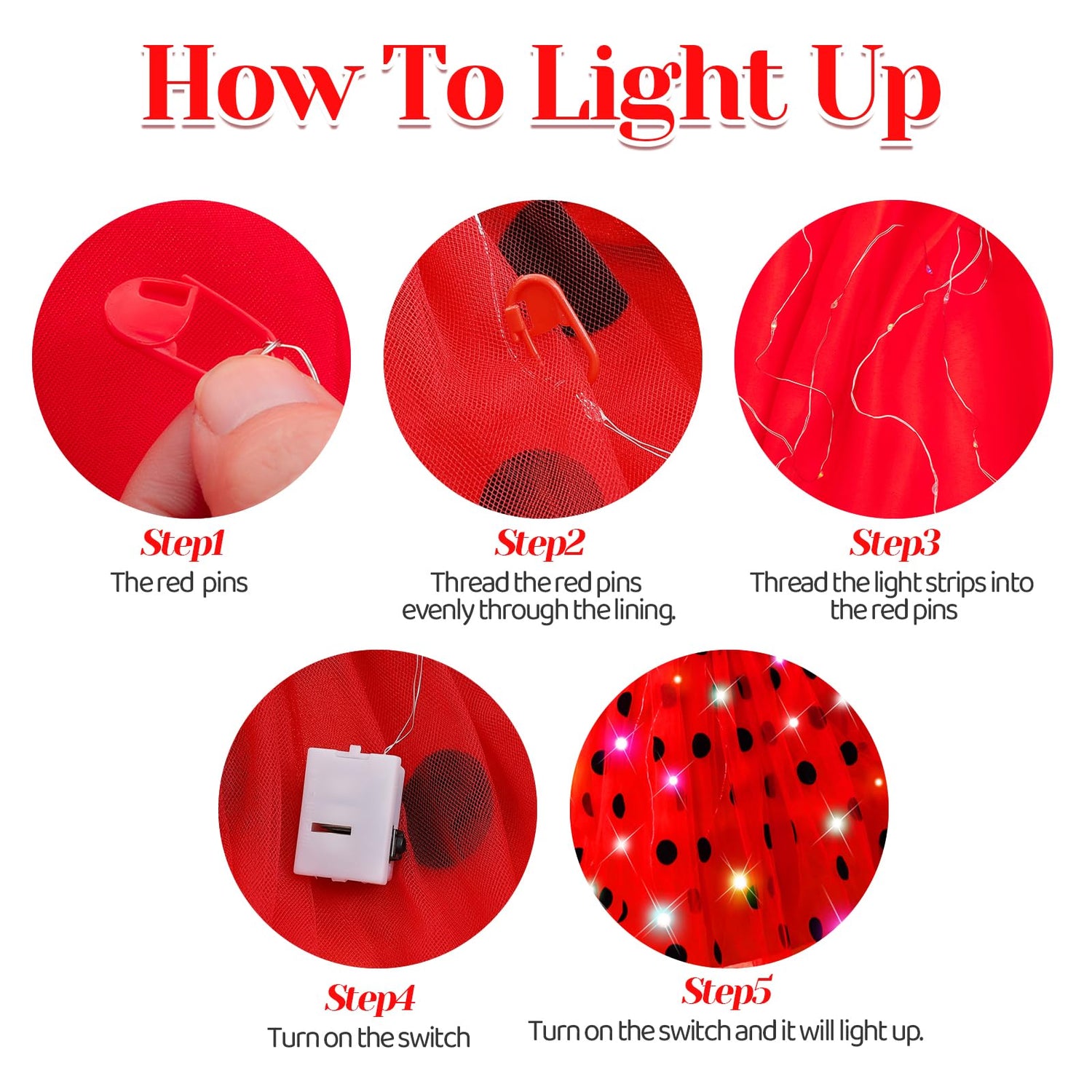 How To Light Up

Step1
The red pins

Step2
Thread the red pins evenly through the lining.

Step3
Thread the light strips into the red pins

Step4
Turn on the switch

Step5
Turn on the switch and it will light up.