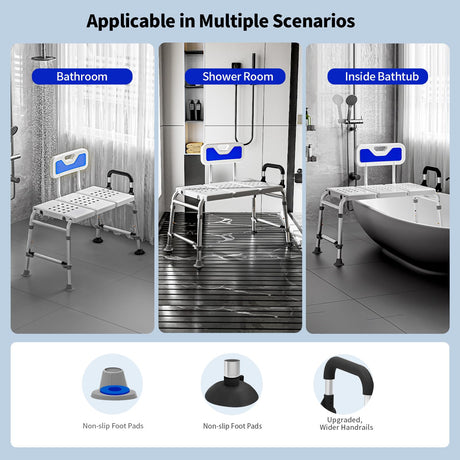 Applicable in Multiple Scenarios

Bathroom

Shower Room

Inside Bathtub

Non-slip Foot Pads

Non-slip Foot Pads

Upgraded, Wider Handrails