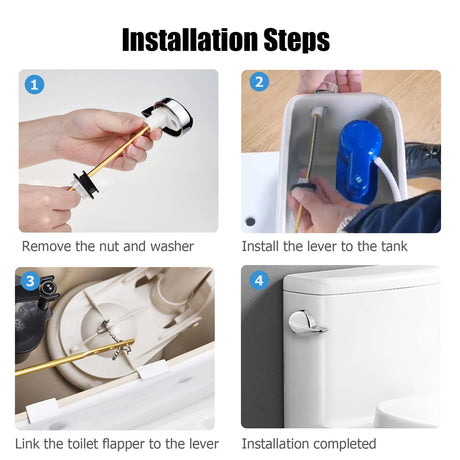 Installation Steps

1

Remove the nut and washer

2

Install the lever to the tank

3

Link the toilet flapper to the lever

4

Installation completed