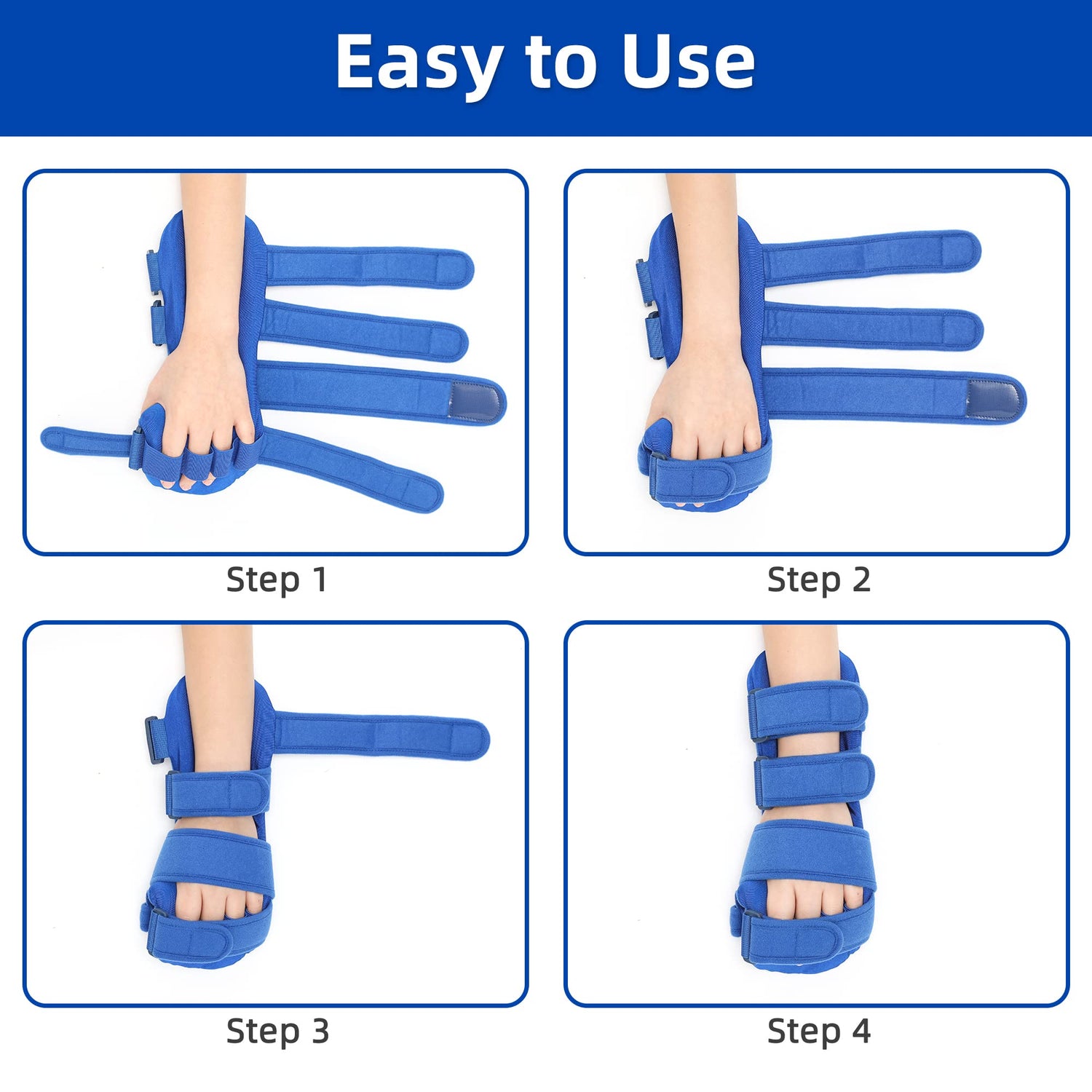 Easy to Use

Step 1

Step 2

Step 3

Step 4